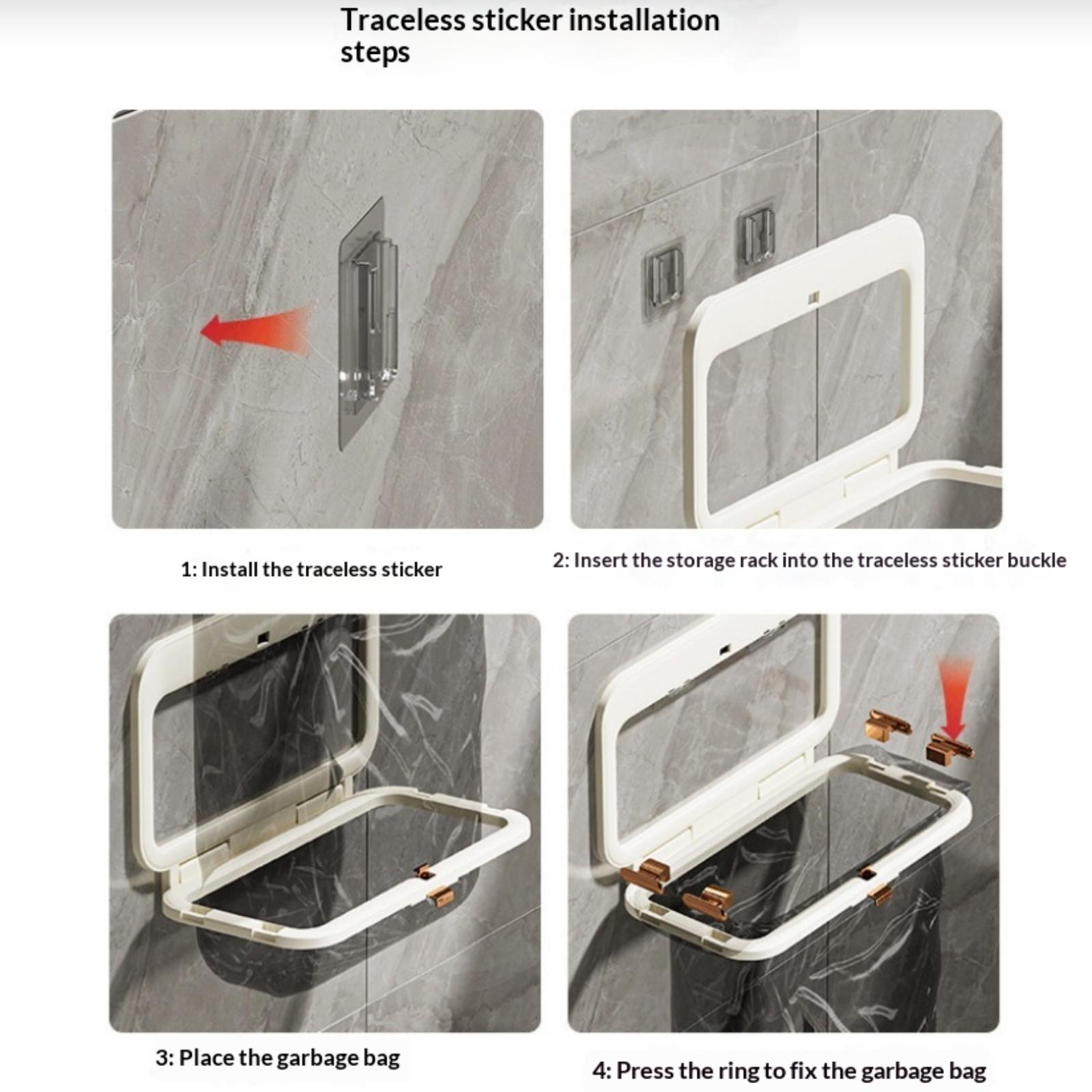 Traceless sticker installation steps

1: Install the traceless sticker

2: Insert the storage rack into the traceless sticker buckle

3: Place the garbage bag

4: Press the ring to fix the garbage bag