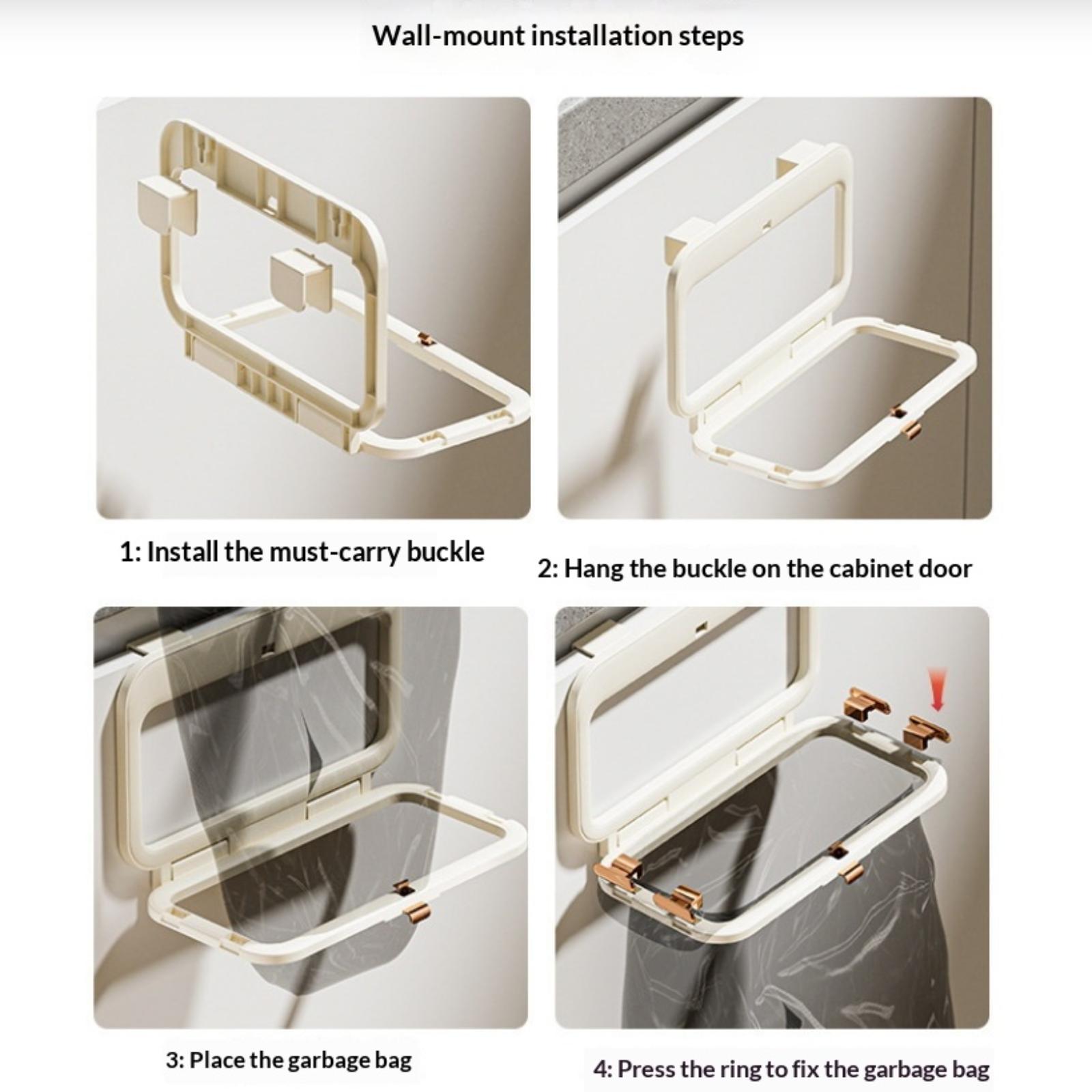 Wall-mount installation steps

1: Install the must-carry buckle

2: Hang the buckle on the cabinet door

3: Place the garbage bag

4: Press the ring to fix the garbage bag