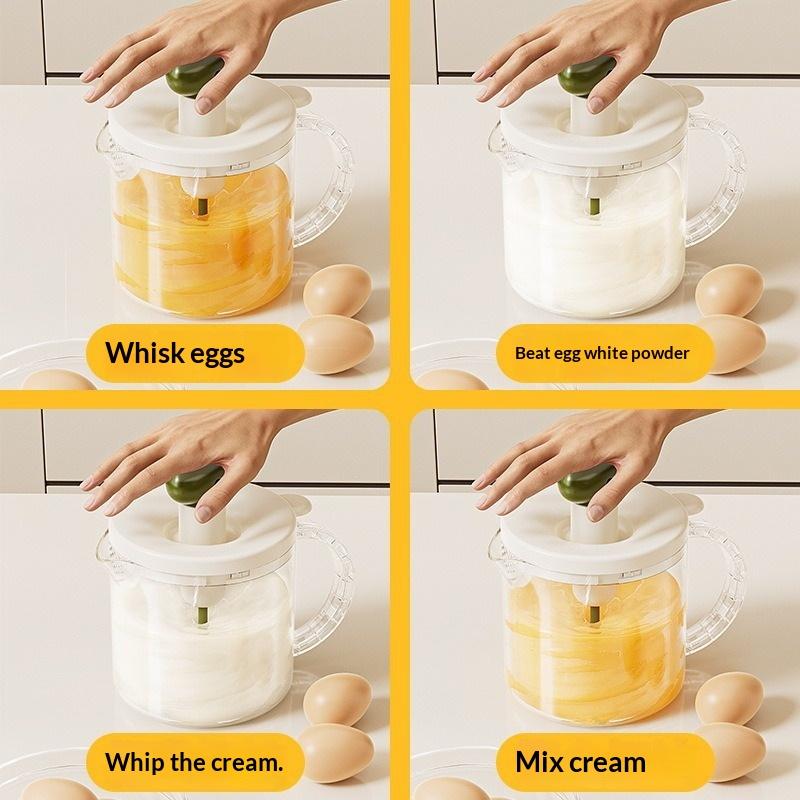 Whisk eggs

Beat egg white powder

Whip the cream.

Mix cream