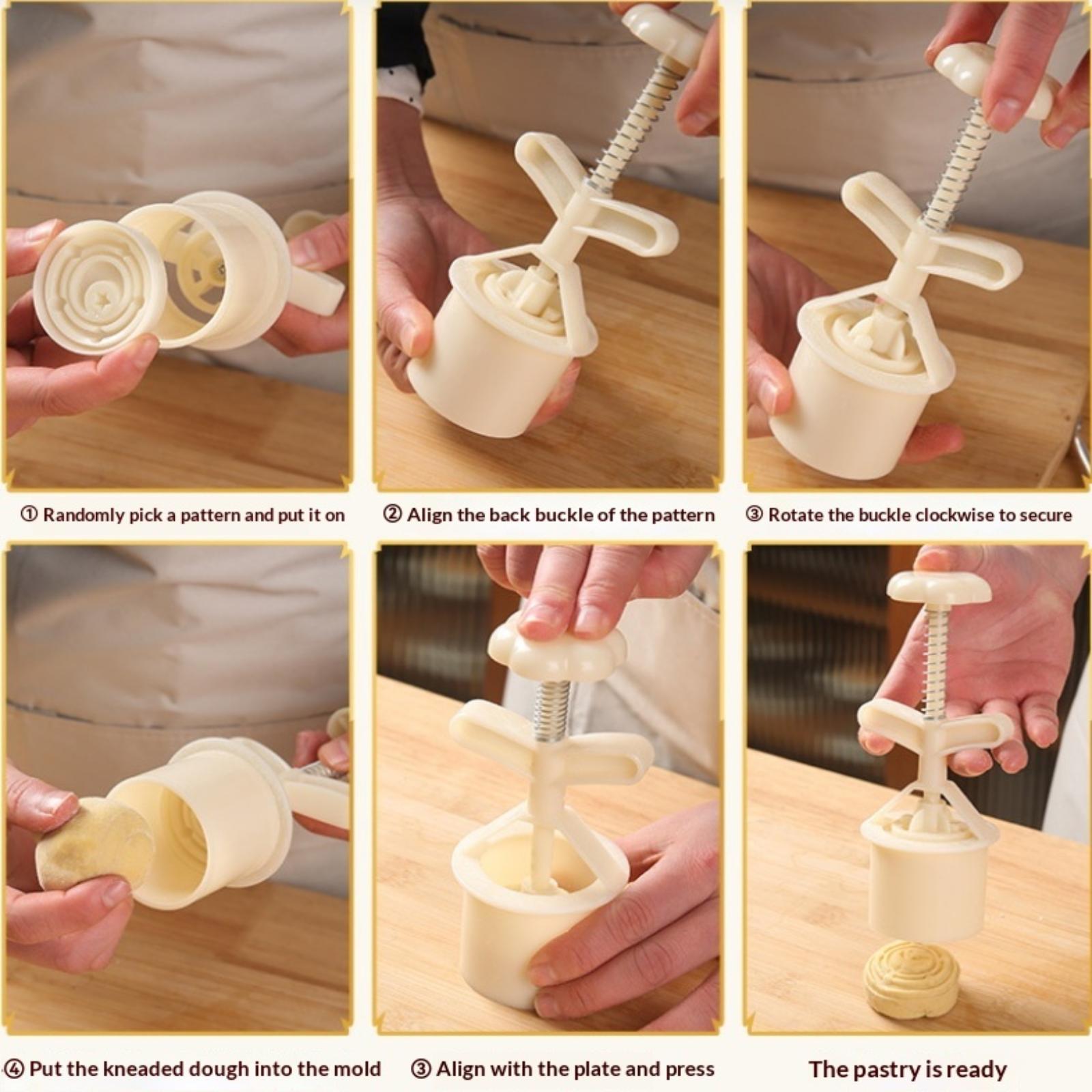 ① Randomly pick a pattern and put it on

② Align the back buckle of the pattern

③ Rotate the buckle clockwise to secure

④ Put the kneaded dough into the mold

③ Align with the plate and press

The pastry is ready