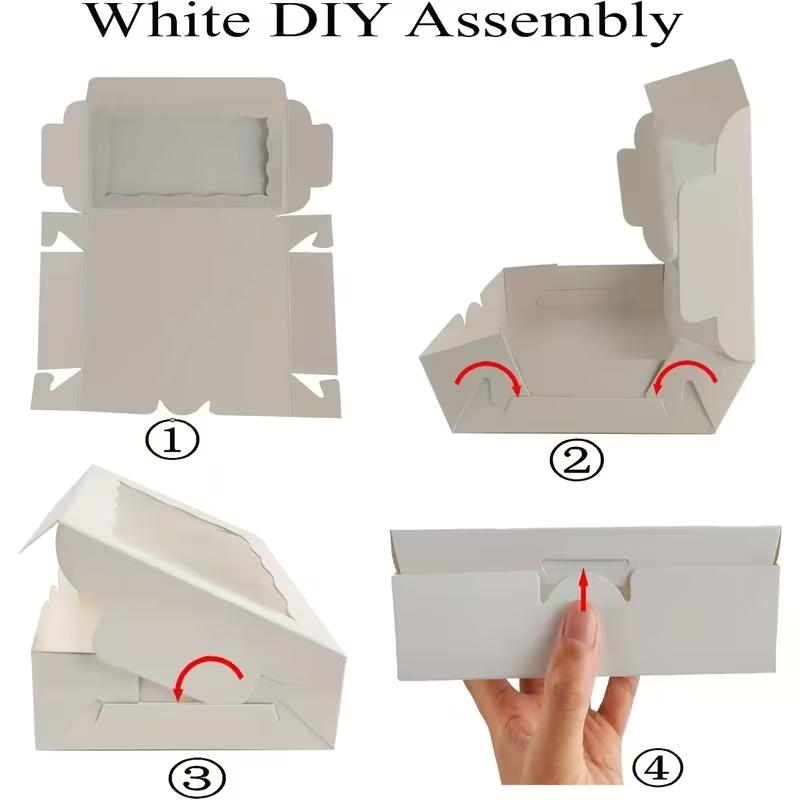 White DIY Assembly

①

②

③

④