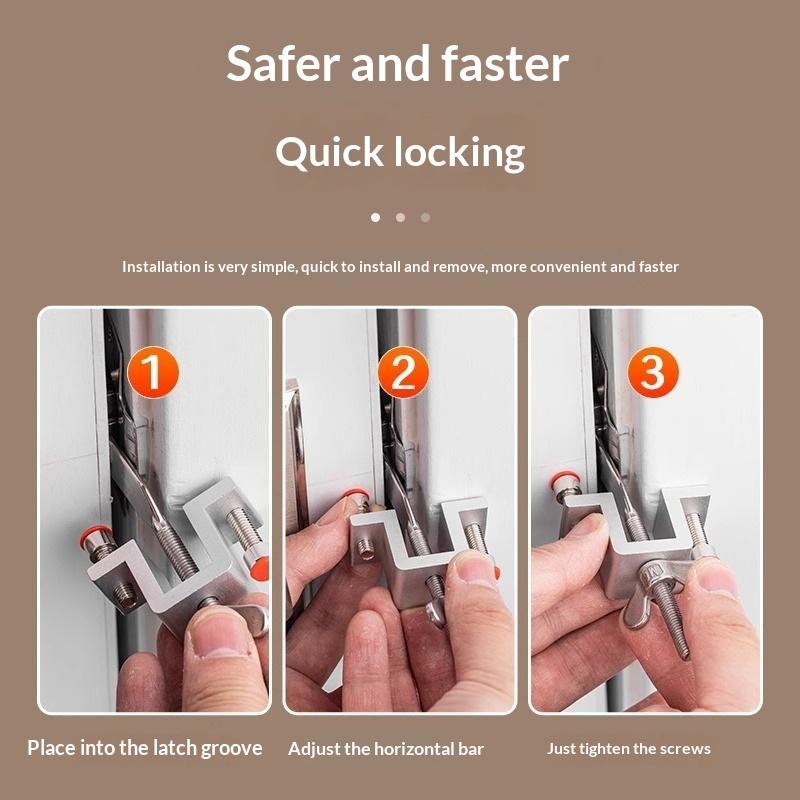 Safer and faster

Quick locking

Installation is very simple, quick to install and remove, more convenient and faster

1

2

3

Place into the latch groove

Adjust the horizontal bar

Just tighten the screws