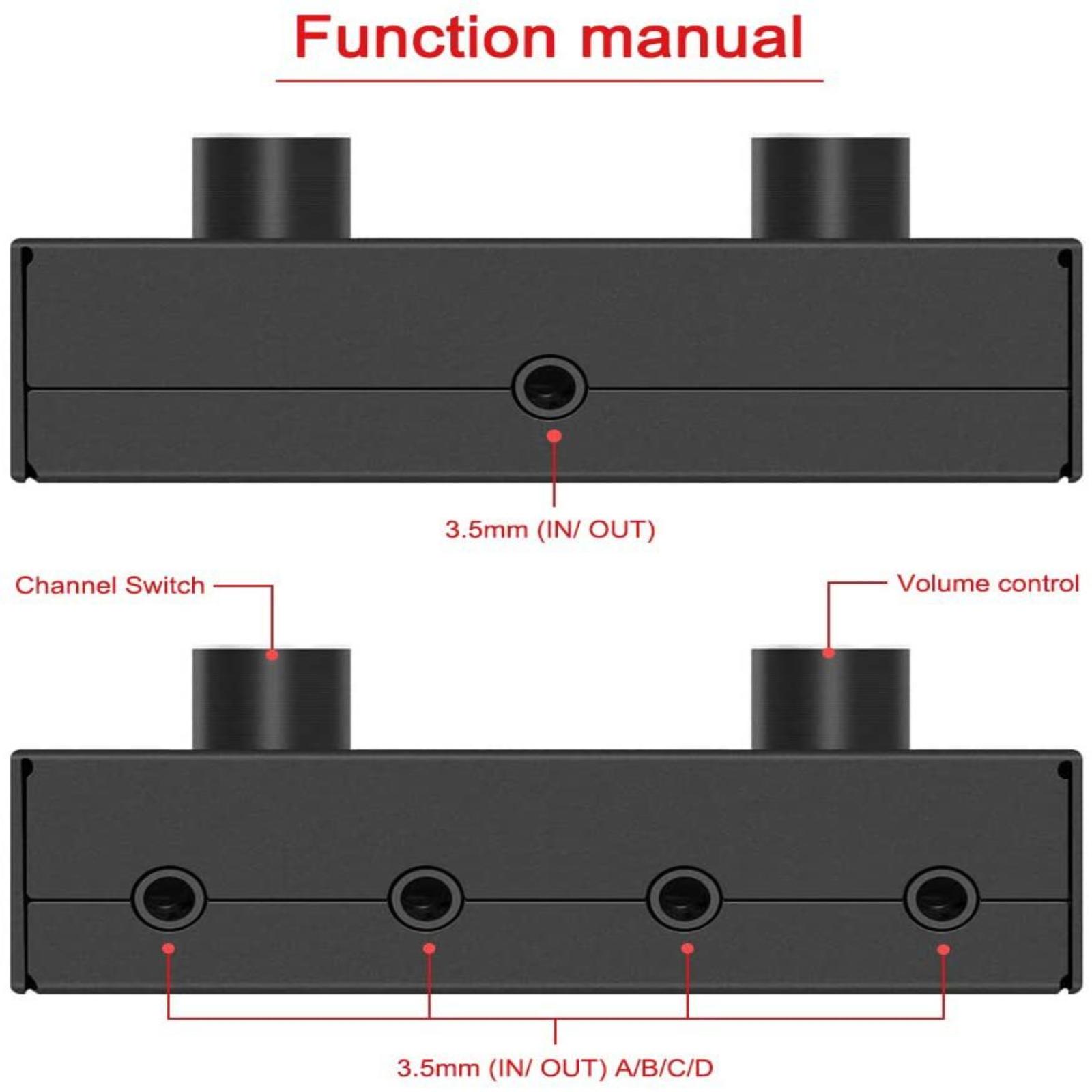 Function manual

3.5mm (IN/ OUT)

Channel Switch

Volume control

3.5mm (IN/ OUT) A/B/C/D