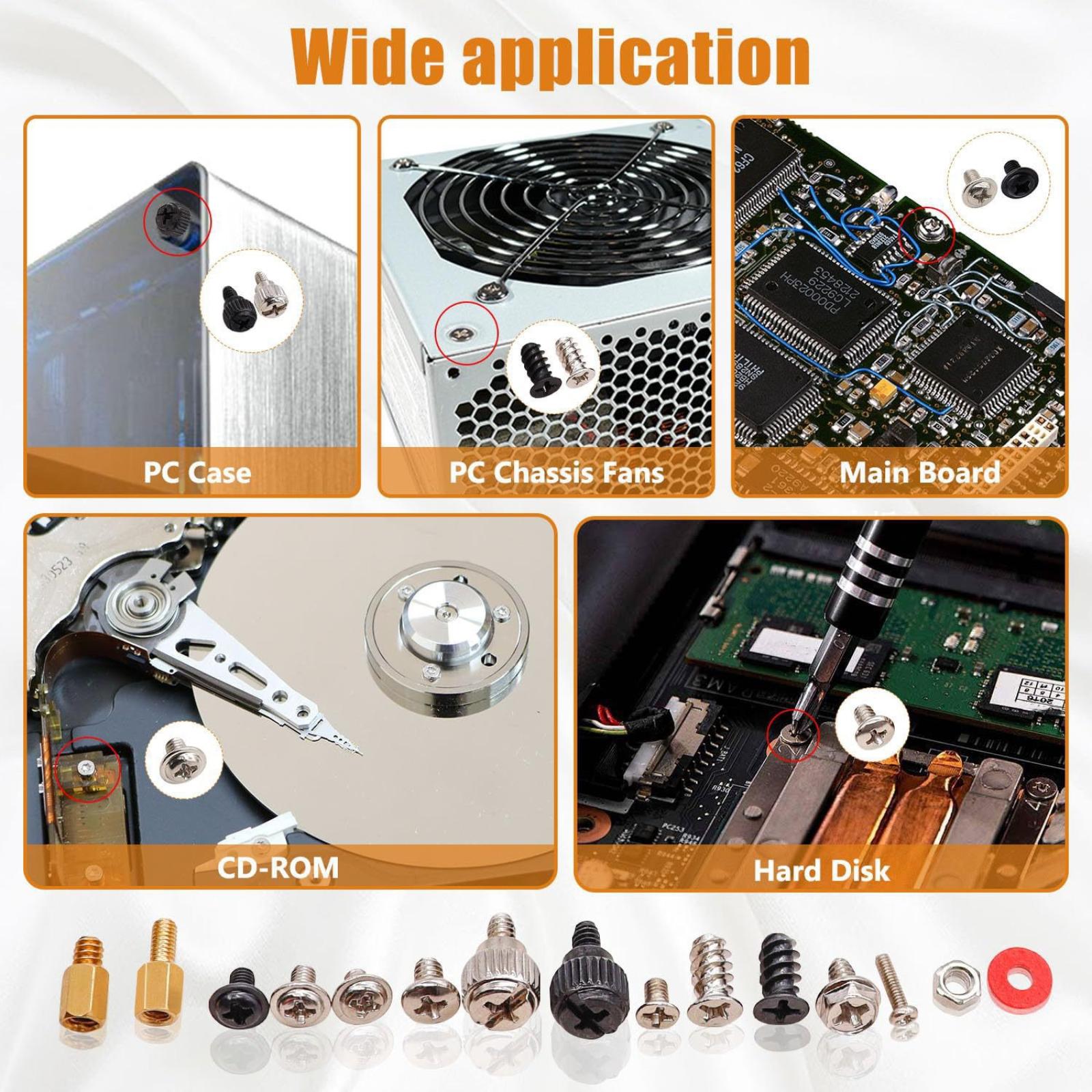 Wide application

PC Case

PC Chassis Fans

Main Board

CD-ROM

Hard Disk