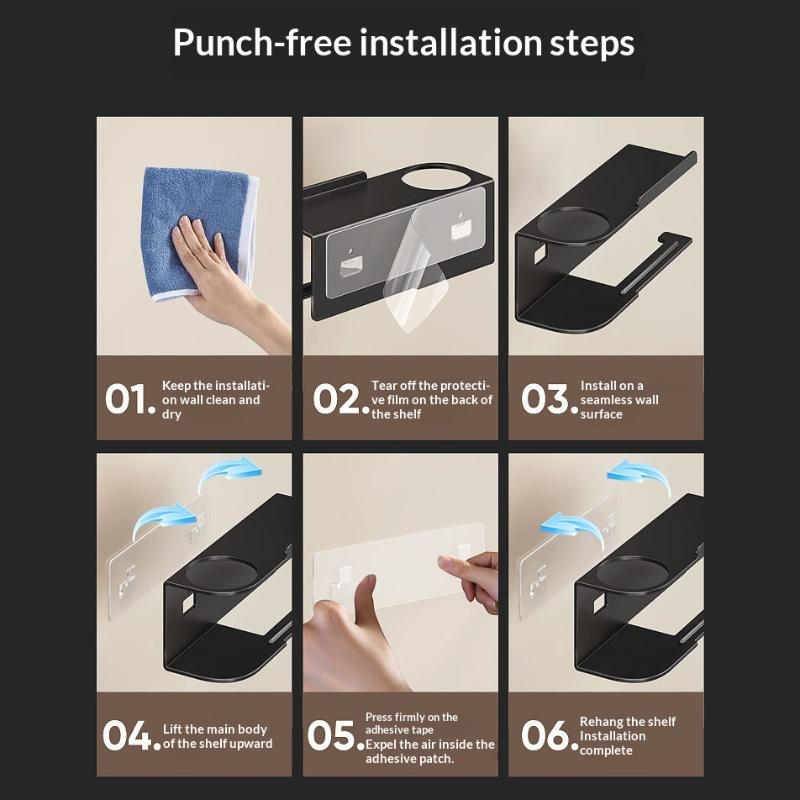 Punch-free installation steps

01. Keep the installation wall clean and dry

02. Tear off the protective film on the back of the shelf

03. Install on a seamless wall surface

04. Lift the main body of the shelf upward

05. Press firmly on the adhesive tape
Expel the air inside the adhesive patch.

06. Rehang the shelf
Installation complete