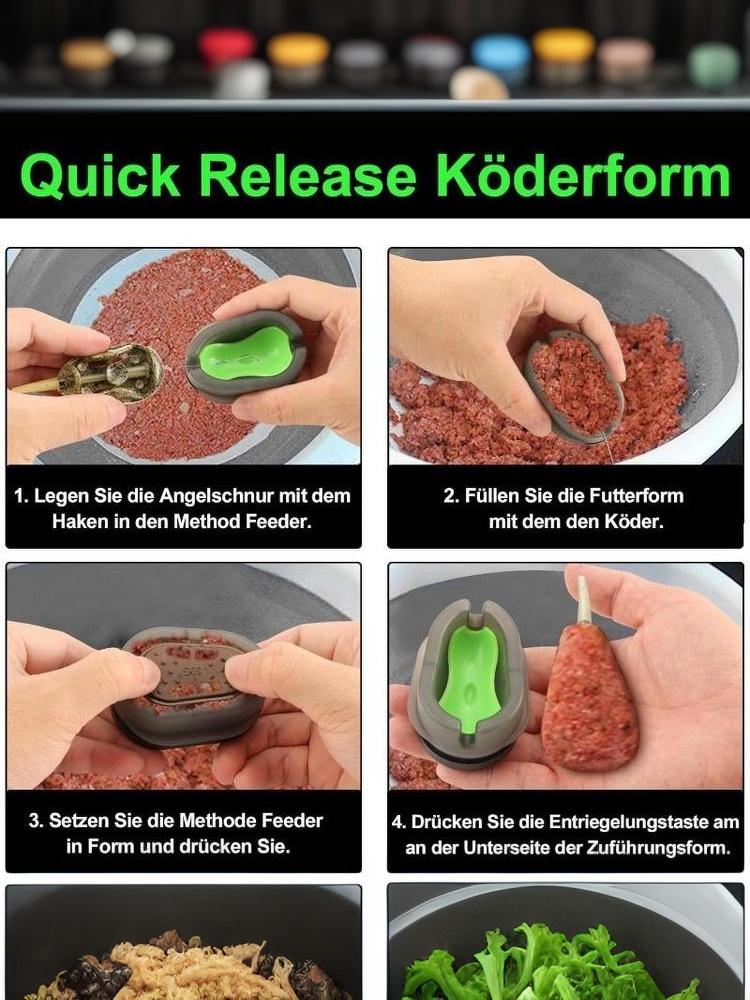 Quick Release Köderform

1. Legen Sie die Angelschnur mit dem Haken in den Method Feeder.

2. Füllen Sie die Futterform mit dem den Köder.

3. Setzen Sie die Methode Feeder in Form und drücken Sie.

4. Drücken Sie die Entriegelungstaste am an der Unterseite der Zuführungsform.