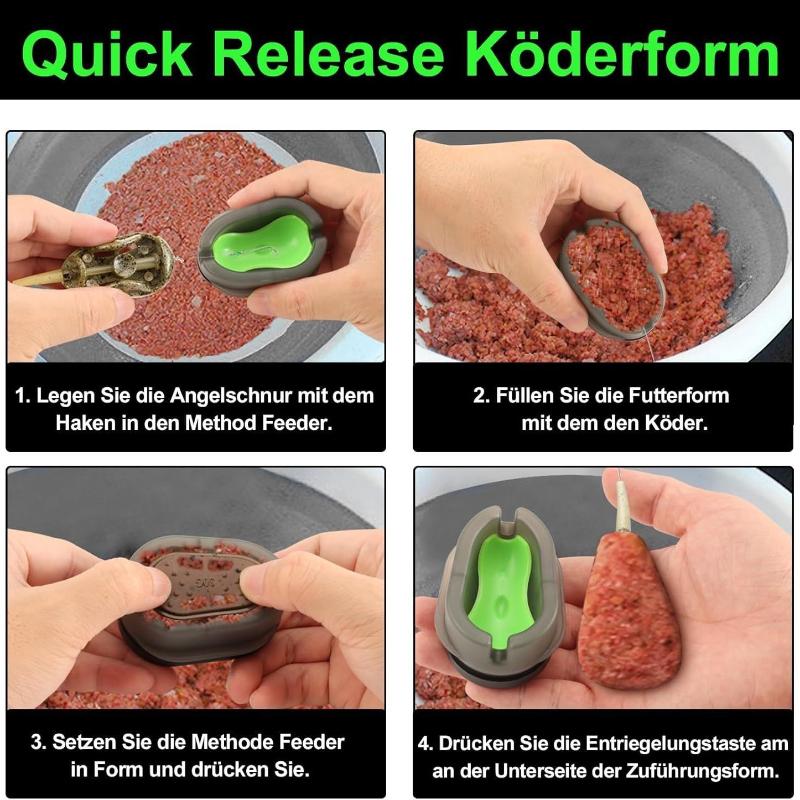 Quick Release Köderform

1. Legen Sie die Angelschnur mit dem Haken in den Method Feeder.

2. Füllen Sie die Futterform mit dem den Köder.

3. Setzen Sie die Methode Feeder in Form und drücken Sie.

4. Drücken Sie die Entriegelungstaste am an der Unterseite der Zuführungsform.