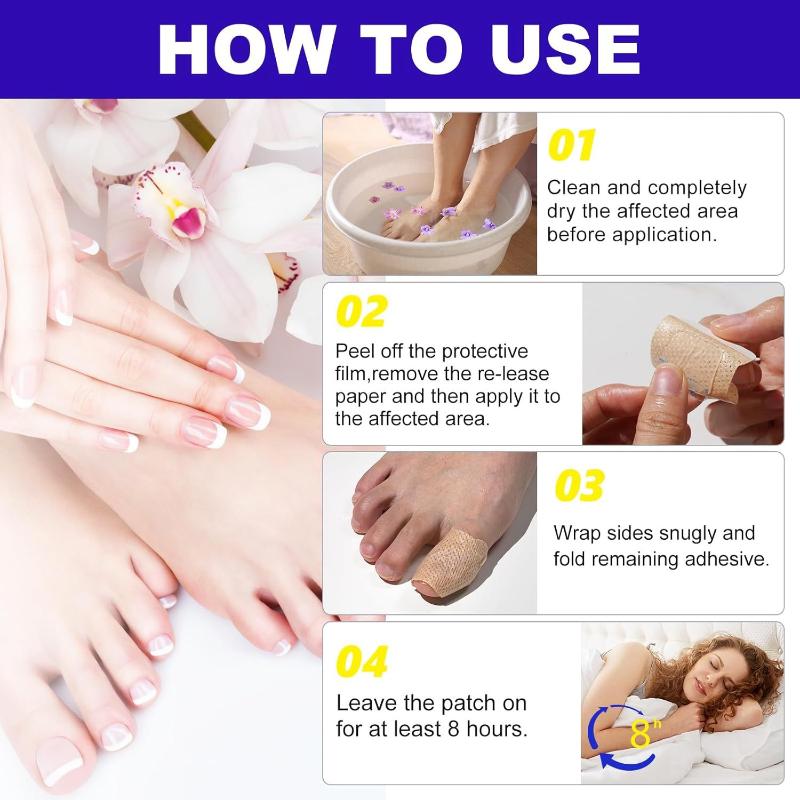 HOW TO USE

01

Clean and completely dry the affected area before application.

02

Peel off the protective film,remove the re-lease paper and then apply it to the affected area.

03

Wrap sides snugly and fold remaining adhesive.

04

Leave the patch on for at least 8 hours.

8h