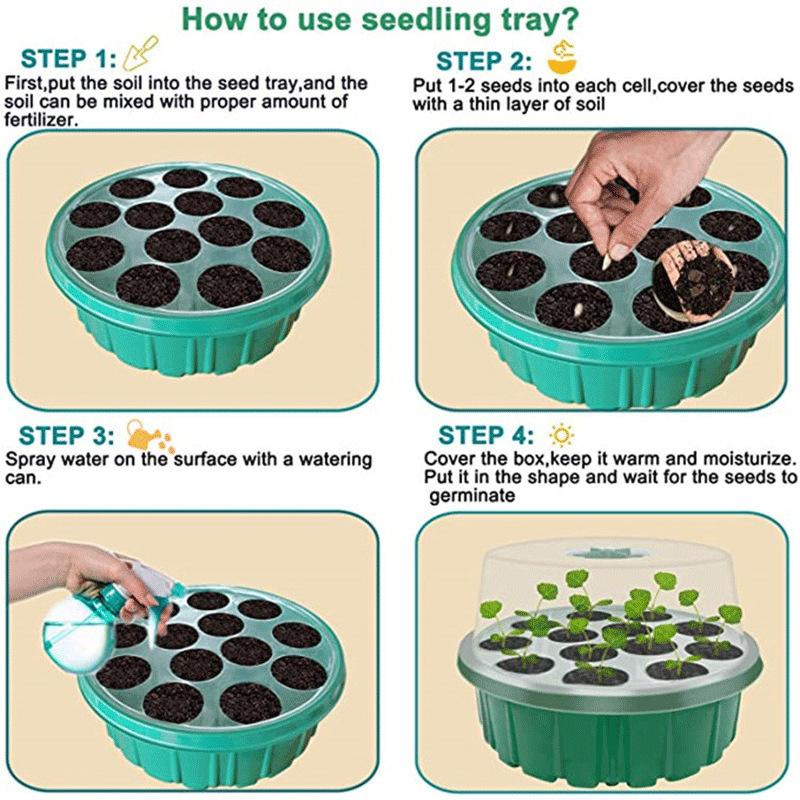 How to use seedling tray?

STEP 1:
First,put the soil into the seed tray,and the soil can be mixed with proper amount of fertilizer.

STEP 2:
Put 1-2 seeds into each cell,cover the seeds with a thin layer of soil

STEP 3:
Spray water on the surface with a watering can.

STEP 4:
Cover the box,keep it warm and moisturize. Put it in the shape and wait for the seeds to germinate