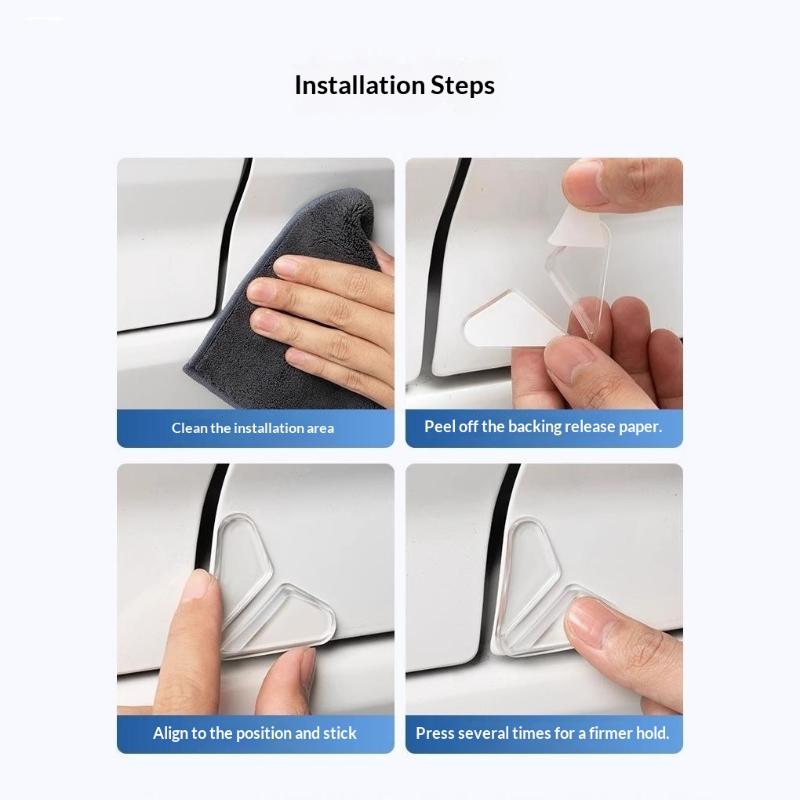 Installation Steps

Clean the installation area

Peel off the backing release paper.

Align to the position and stick

Press several times for a firmer hold.