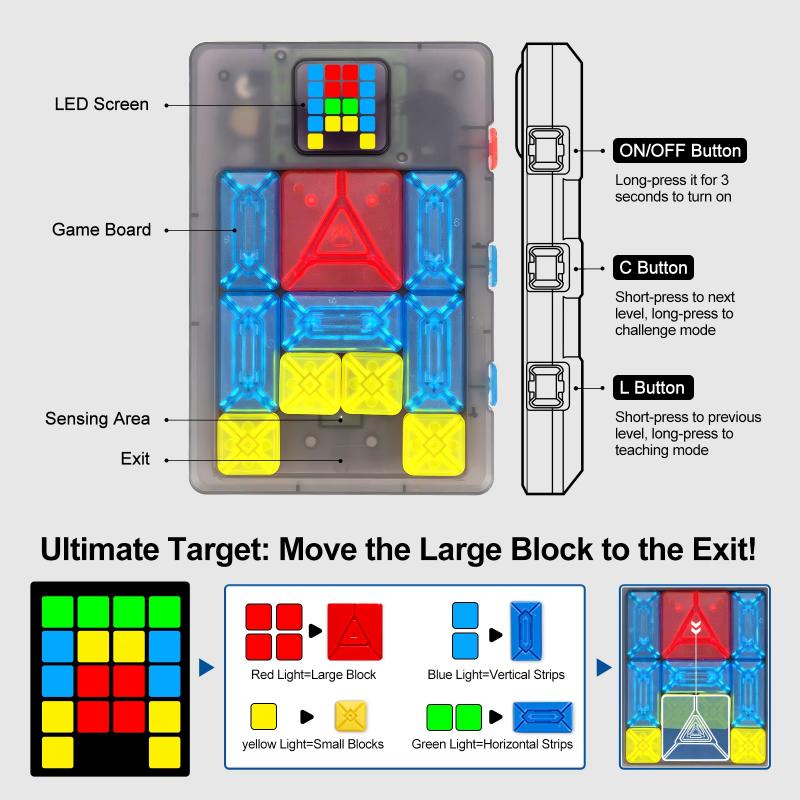 LED Screen

Game Board

Sensing Area

Exit

ON/OFF Button

Long-press it for 3 seconds to turn on

C Button

Short-press to next level, long-press to challenge mode

L Button

Short-press to previous level, long-press to teaching mode

Ultimate Target: Move the Large Block to the Exit!

Red Light=Large Block

Blue Light=Vertical Strips

yellow Light=Small Blocks

Green Light=Horizontal Strips