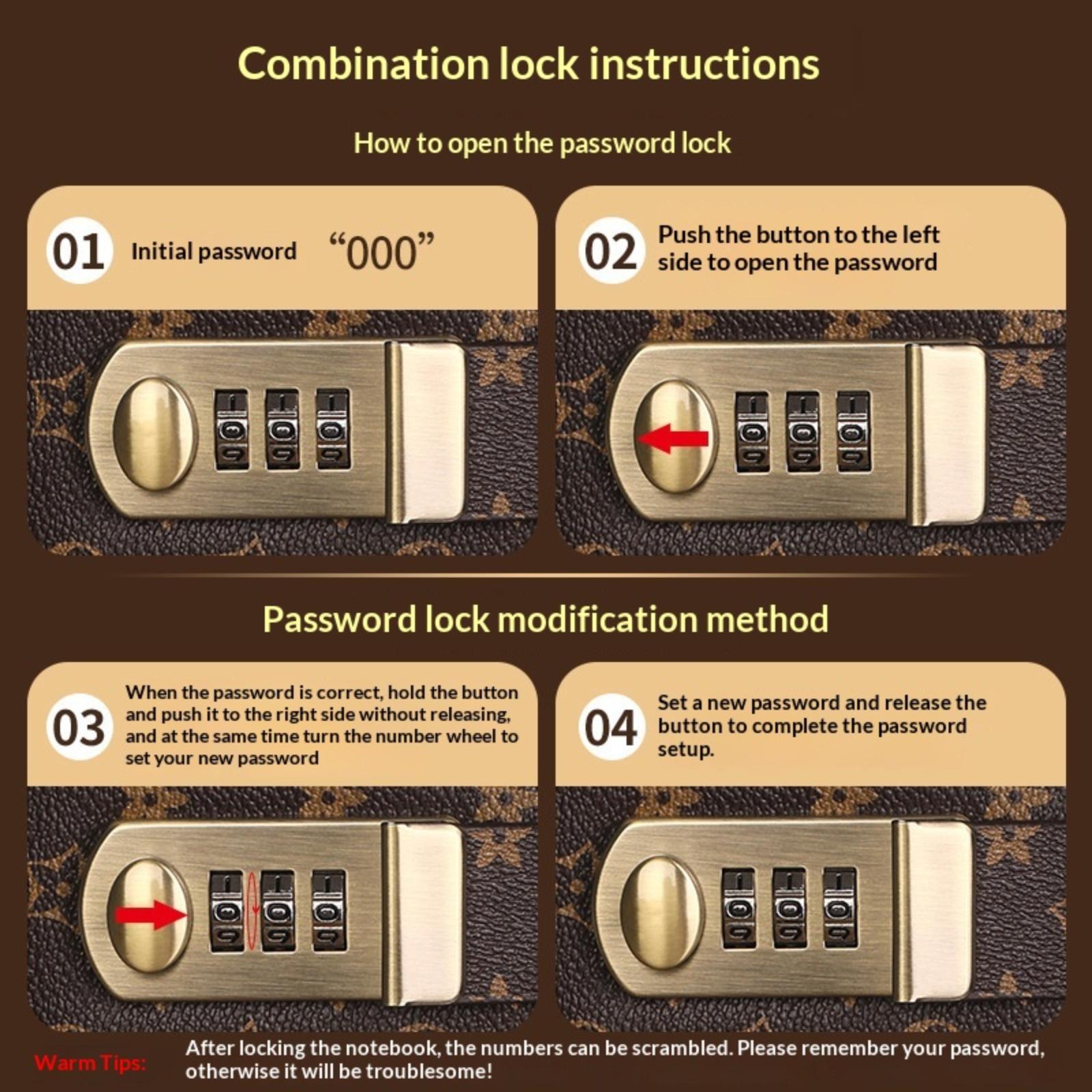 Combination lock instructions

How to open the password lock

01 Initial password “000”

02 Push the button to the left side to open the password

Password lock modification method

03 When the password is correct, hold the button and push it to the right side without releasing, and at the same time turn the number wheel to set your new password

04 Set a new password and release the button to complete the password setup.

Warm Tips: After locking the notebook, the numbers can be scrambled. Please remember your password, otherwise it will be troublesome!