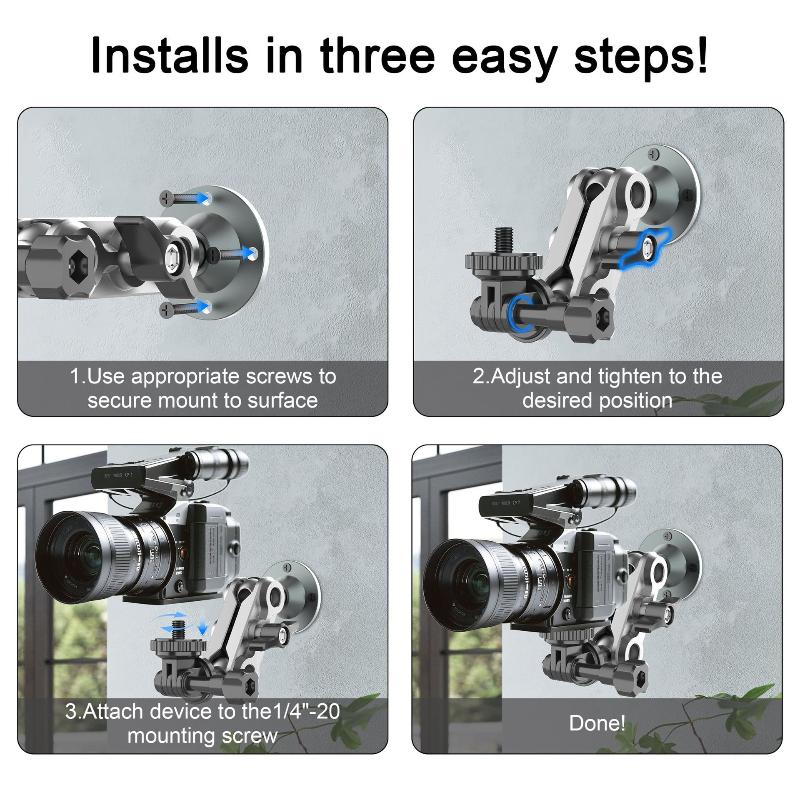 Installs in three easy steps!

1.Use appropriate screws to secure mount to surface

2.Adjust and tighten to the desired position

3.Attach device to the1/4"-20 mounting screw

Done!