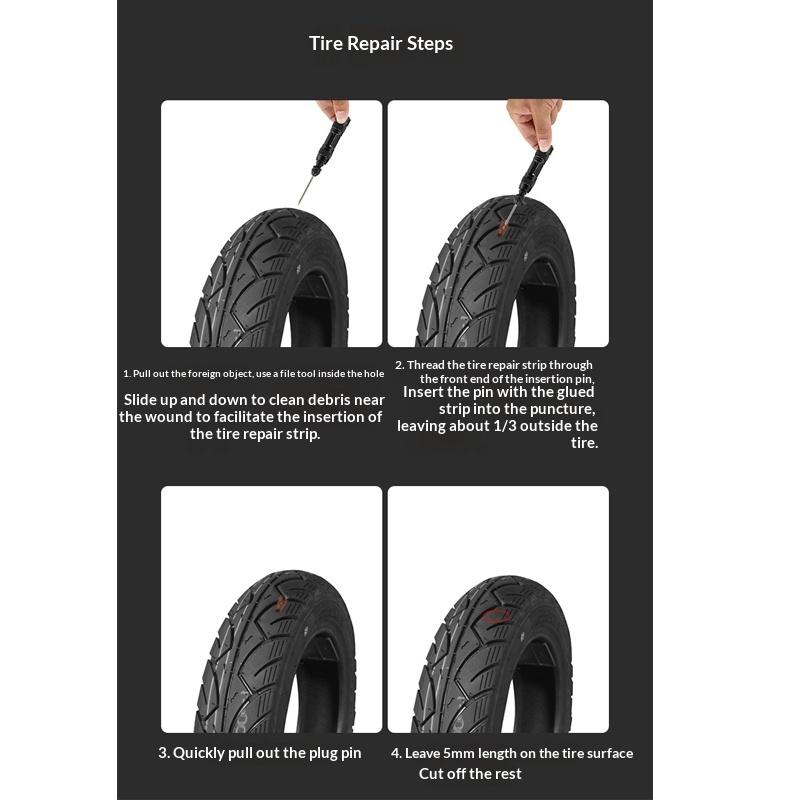 Tire Repair Steps

1. Pull out the foreign object, use a file tool inside the hole

Slide up and down to clean debris near the wound to facilitate the insertion of the tire repair strip.

2. Thread the tire repair strip through the front end of the insertion pin,

Insert the pin with the glued strip into the puncture, leaving about 1/3 outside the tire.

3. Quickly pull out the plug pin

4. Leave 5mm length on the tire surface

Cut off the rest