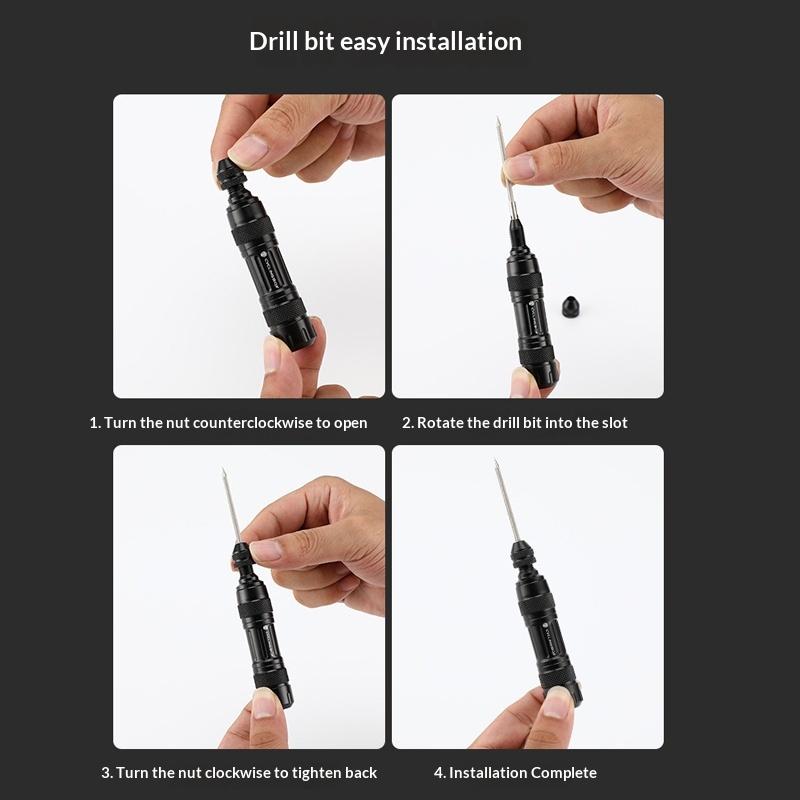 Drill bit easy installation

1. Turn the nut counterclockwise to open

2. Rotate the drill bit into the slot

3. Turn the nut clockwise to tighten back

4. Installation Complete