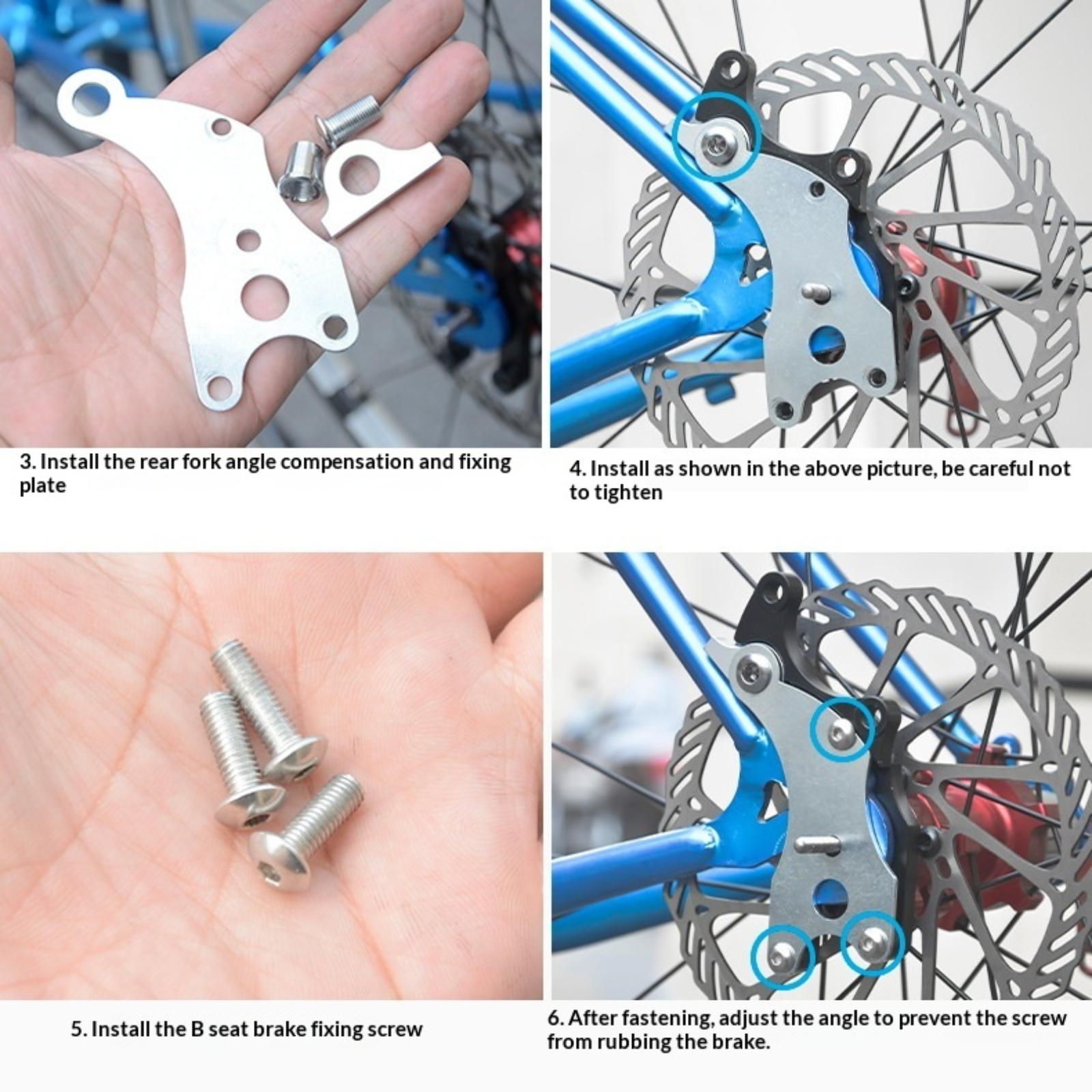 3. Install the rear fork angle compensation and fixing plate

4. Install as shown in the above picture, be careful not to tighten

5. Install the B seat brake fixing screw

6. After fastening, adjust the angle to prevent the screw from rubbing the brake.