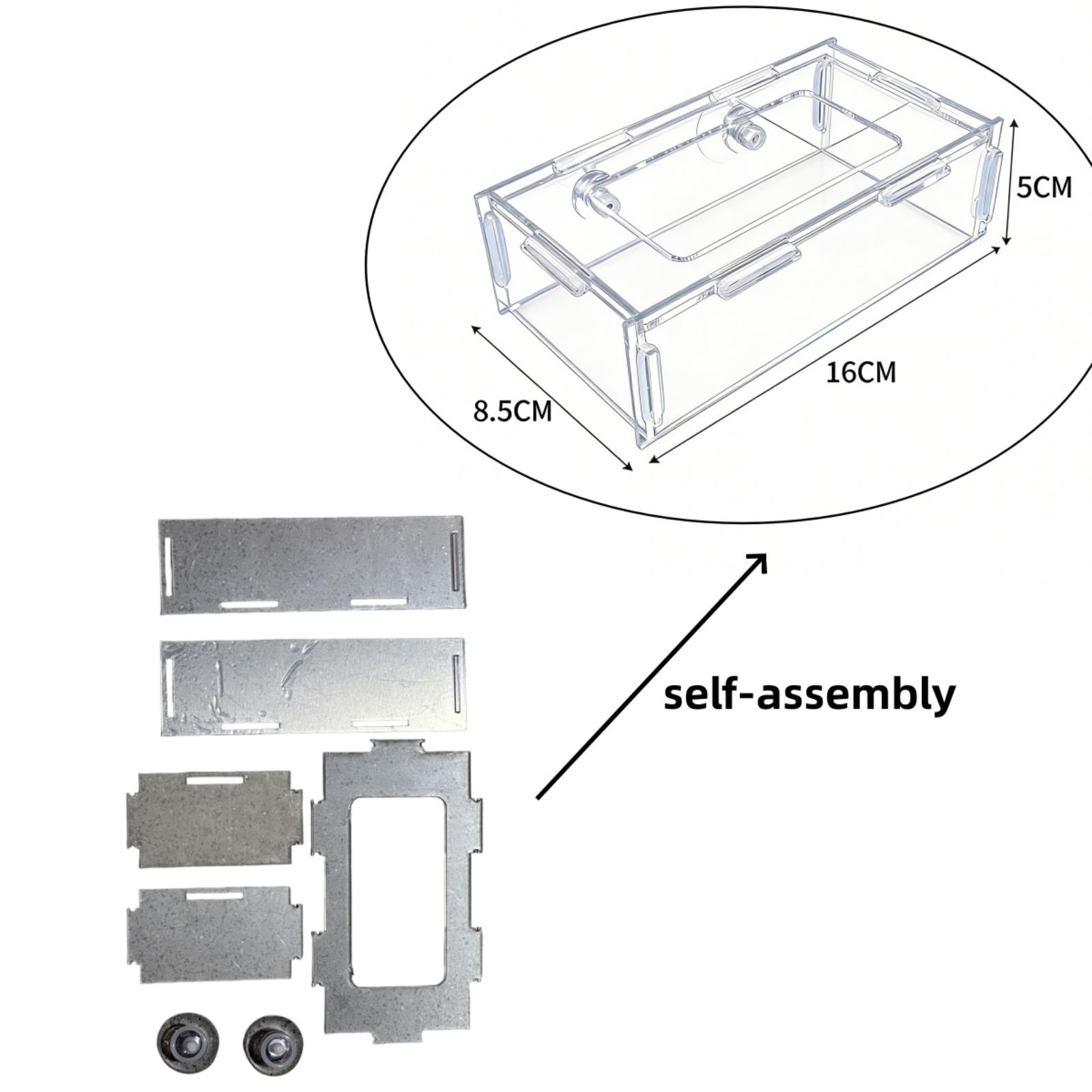 5CM

16CM

8.5CM

self-assembly