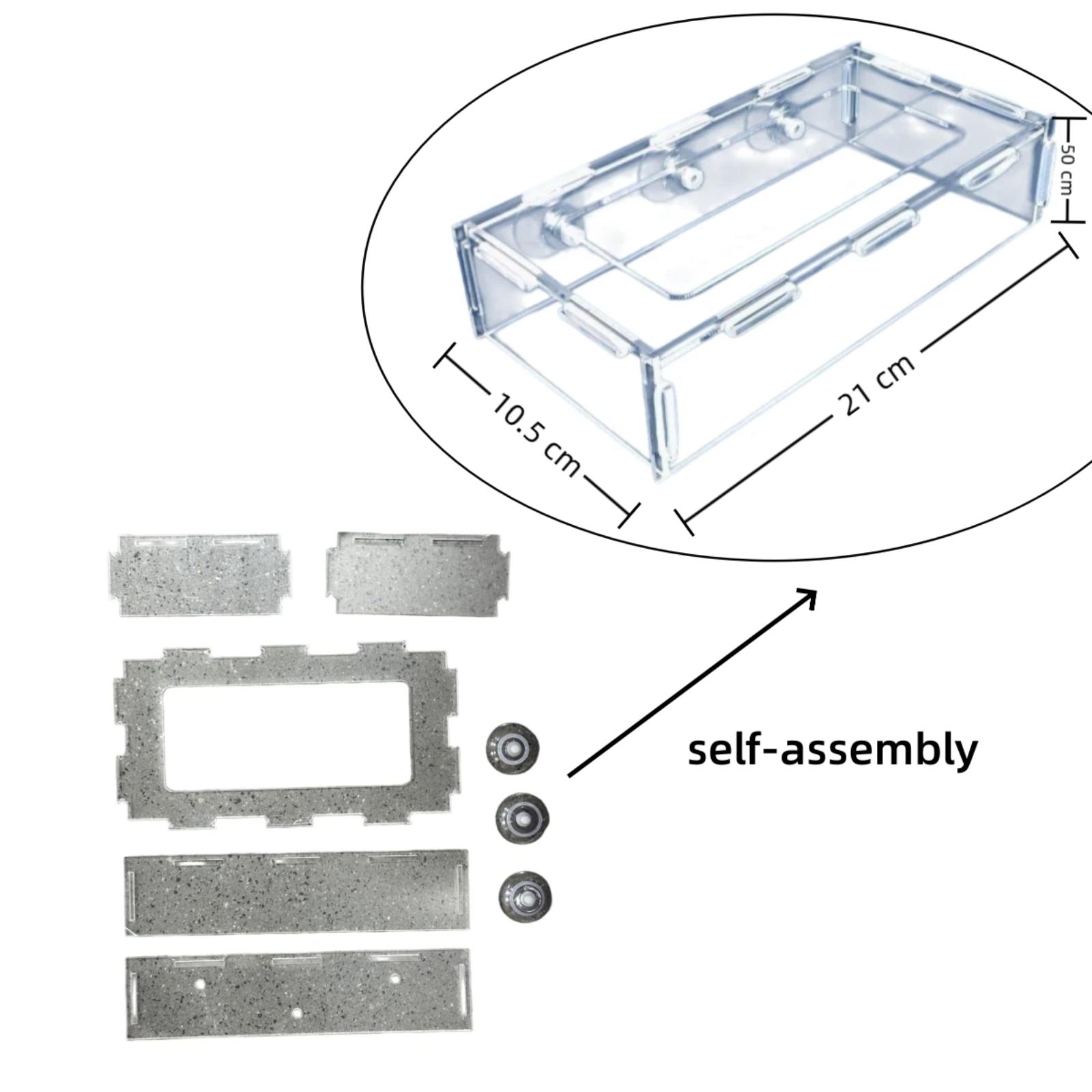 50 cm

10.5 cm

21 cm

self-assembly