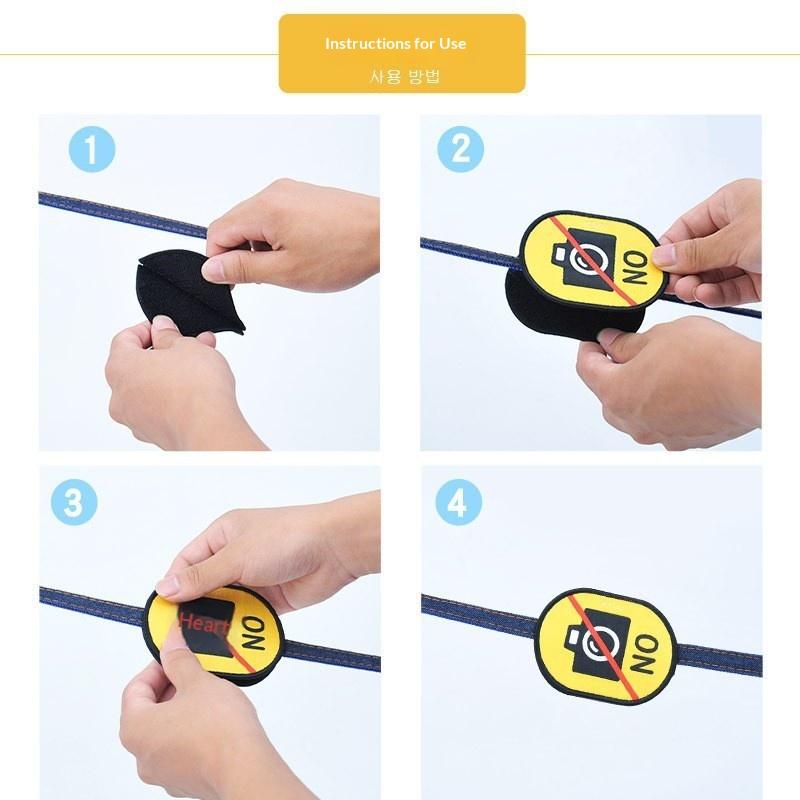 Instructions for Use
사용 방법

1

2

NO

3

Heart

NO

4

NO