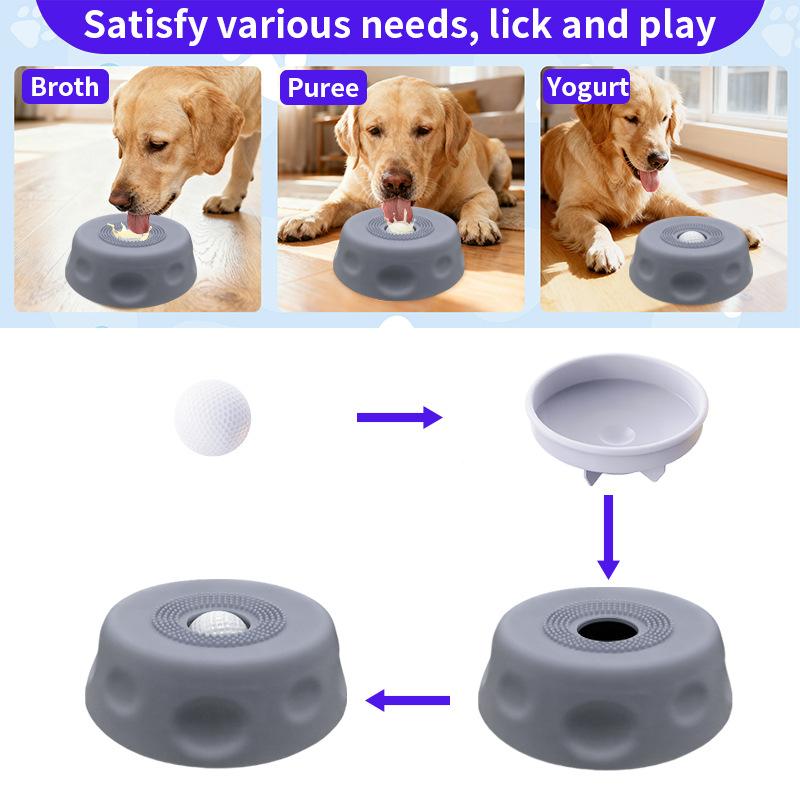 Satisfy various needs, lick and play

Broth

Puree

Yogurt