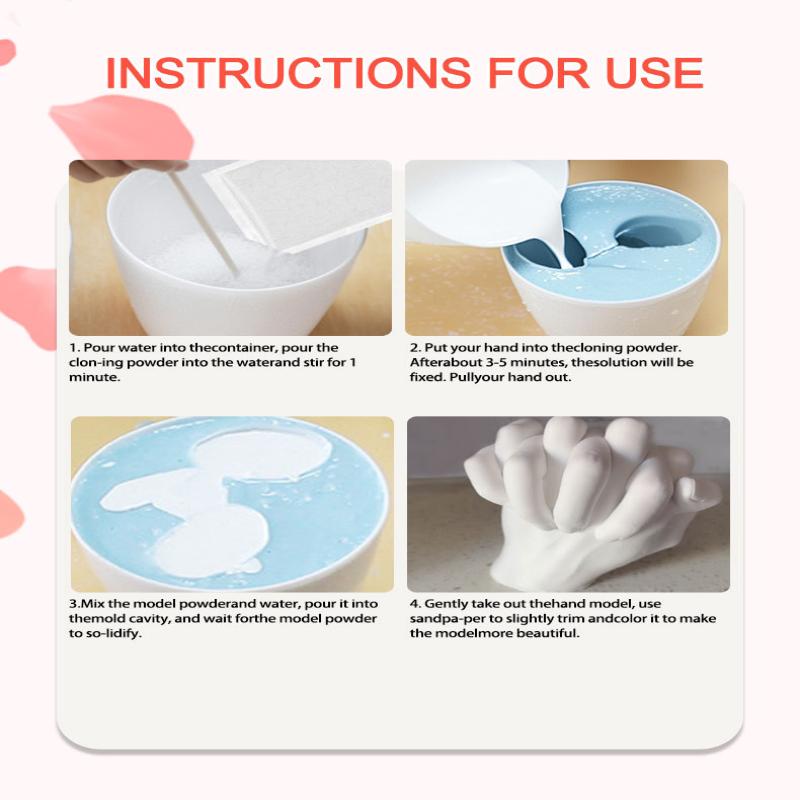 INSTRUCTIONS FOR USE

1. Pour water into thecontainer, pour the clon-ing powder into the waterand stir for 1 minute.

2. Put your hand into thecloning powder. Afterabout 3-5 minutes, thesolution will be fixed. Pullyour hand out.

3.Mix the model powderand water, pour it into themold cavity, and wait forthe model powder to so-lidify.

4. Gently take out thehand model, use sandpa-per to slightly trim andcolor it to make the modelmore beautiful.