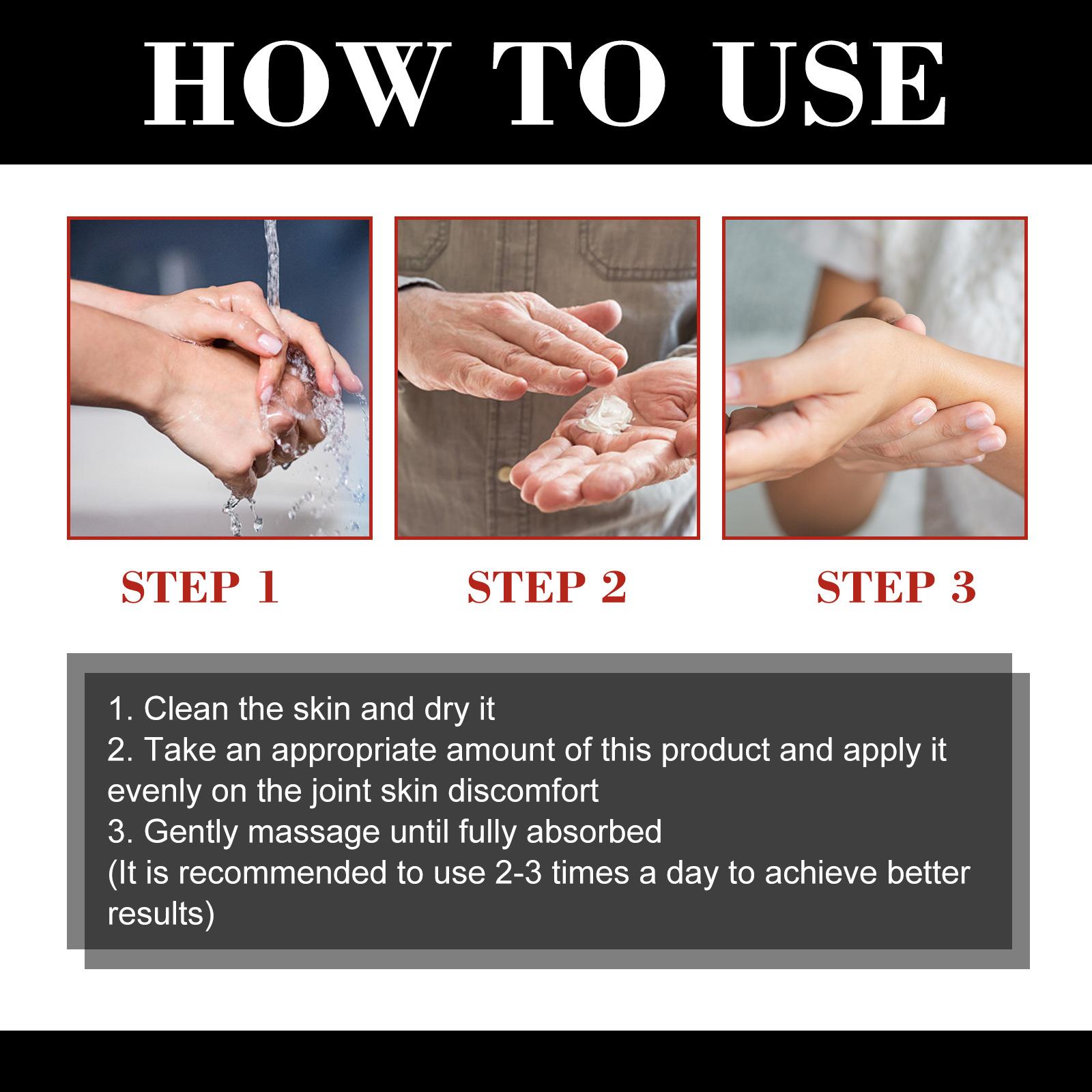 HOW TO USE

STEP 1

STEP 2

STEP 3

1. Clean the skin and dry it
2. Take an appropriate amount of this product and apply it evenly on the joint skin discomfort
3. Gently massage until fully absorbed
(It is recommended to use 2-3 times a day to achieve better results)