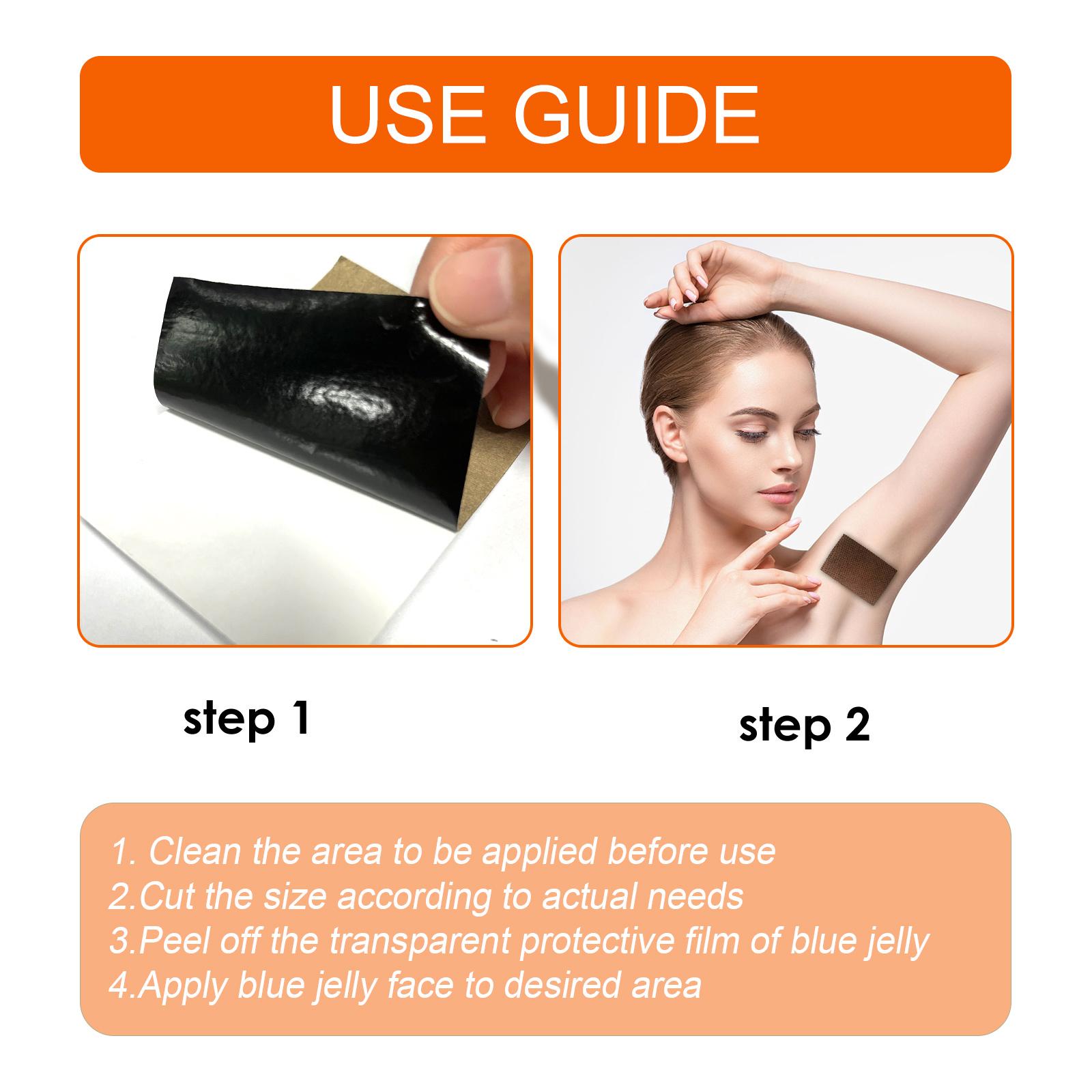 USE GUIDE

step 1

step 2

1. Clean the area to be applied before use
2.Cut the size according to actual needs
3.Peel off the transparent protective film of blue jelly
4.Apply blue jelly face to desired area