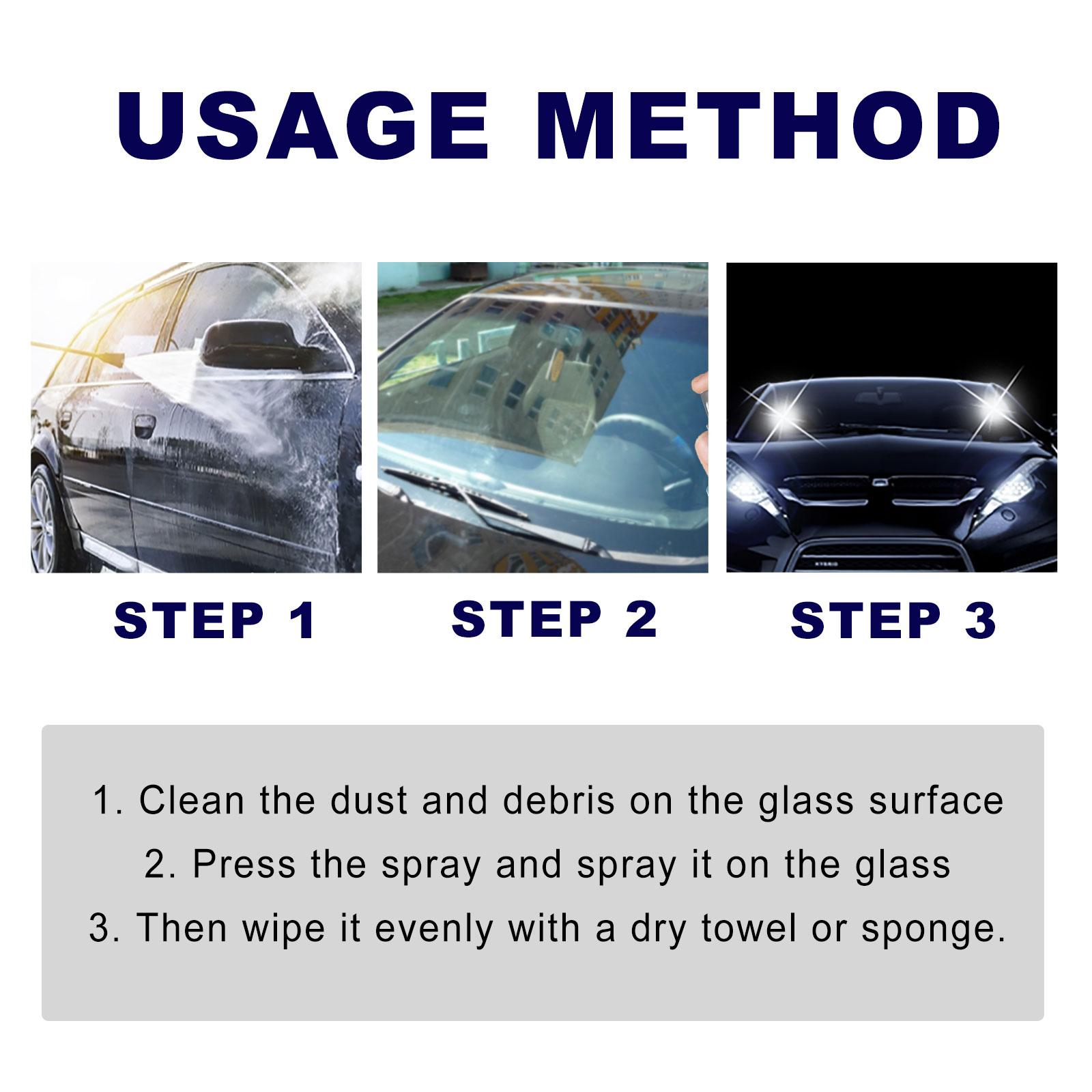 USAGE METHOD

STEP 1

STEP 2

STEP 3

1. Clean the dust and debris on the glass surface
2. Press the spray and spray it on the glass
3. Then wipe it evenly with a dry towel or sponge.