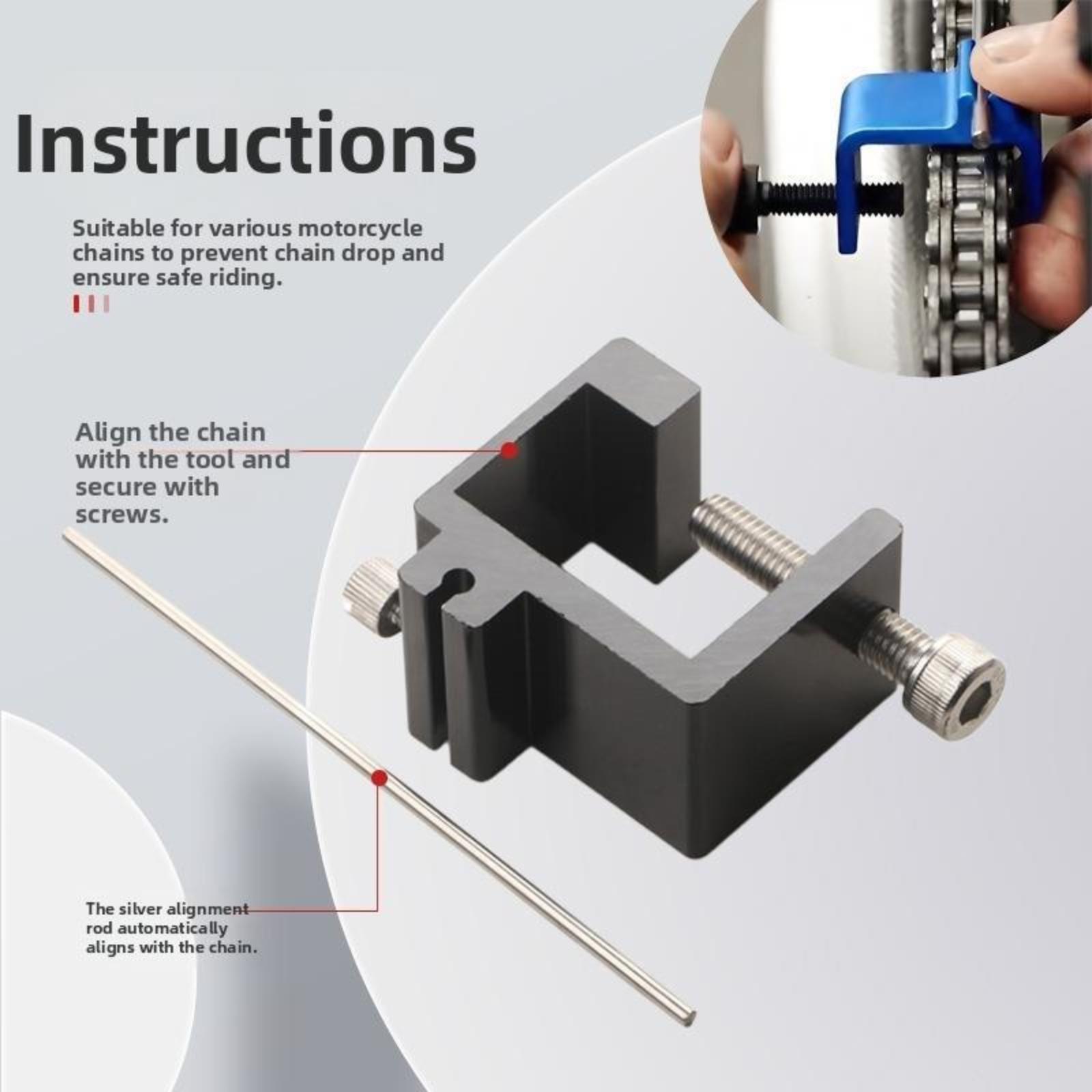 Instructions

Suitable for various motorcycle chains to prevent chain drop and ensure safe riding.

Align the chain with the tool and secure with screws.

The silver alignment rod automatically aligns with the chain.