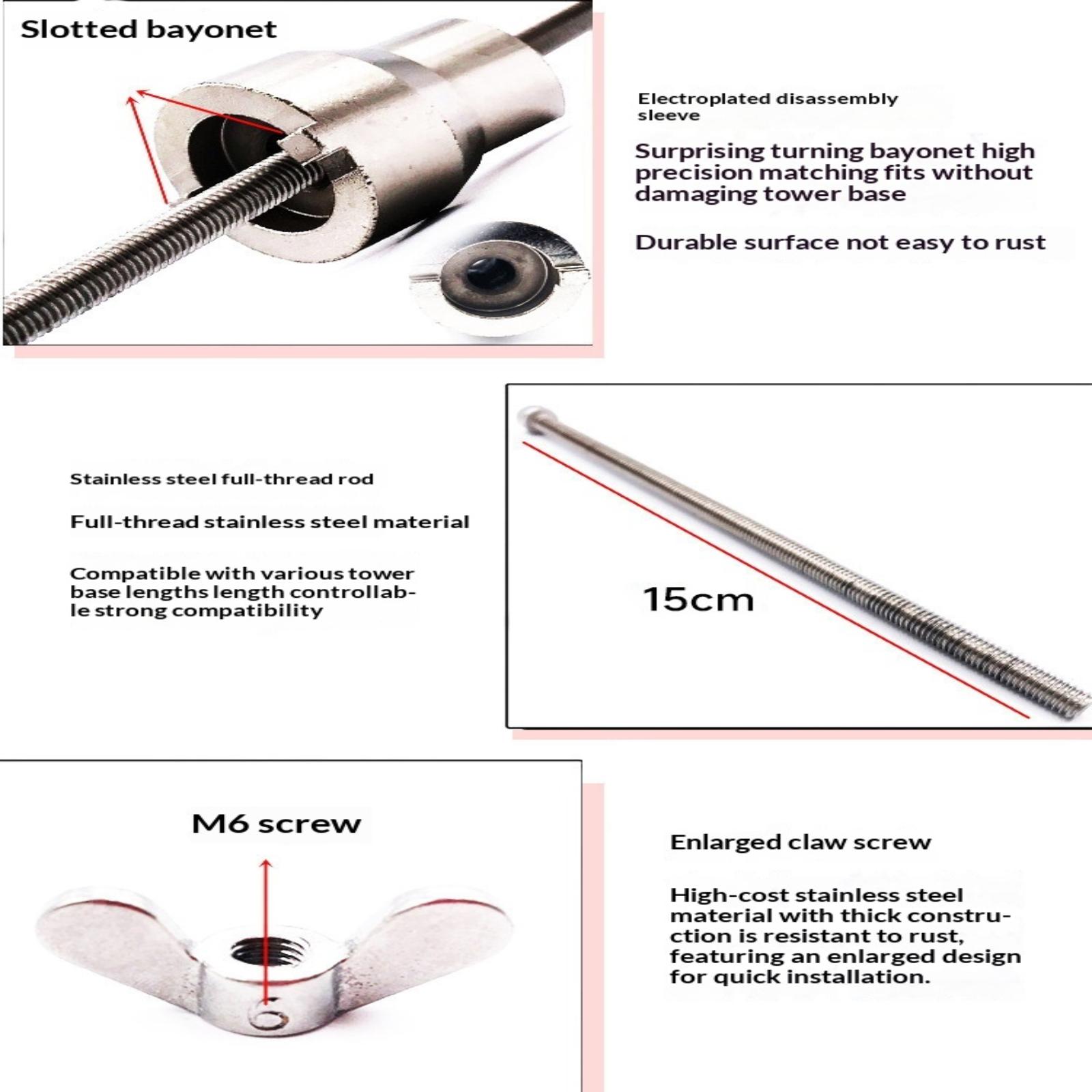 Slotted bayonet

Electroplated disassembly sleeve

Surprising turning bayonet high precision matching fits without damaging tower base

Durable surface not easy to rust

Stainless steel full-thread rod

Full-thread stainless steel material

Compatible with various tower base lengths length controllable strong compatibility

15cm

M6 screw

Enlarged claw screw

High-cost stainless steel material with thick construction is resistant to rust, featuring an enlarged design for quick installation.