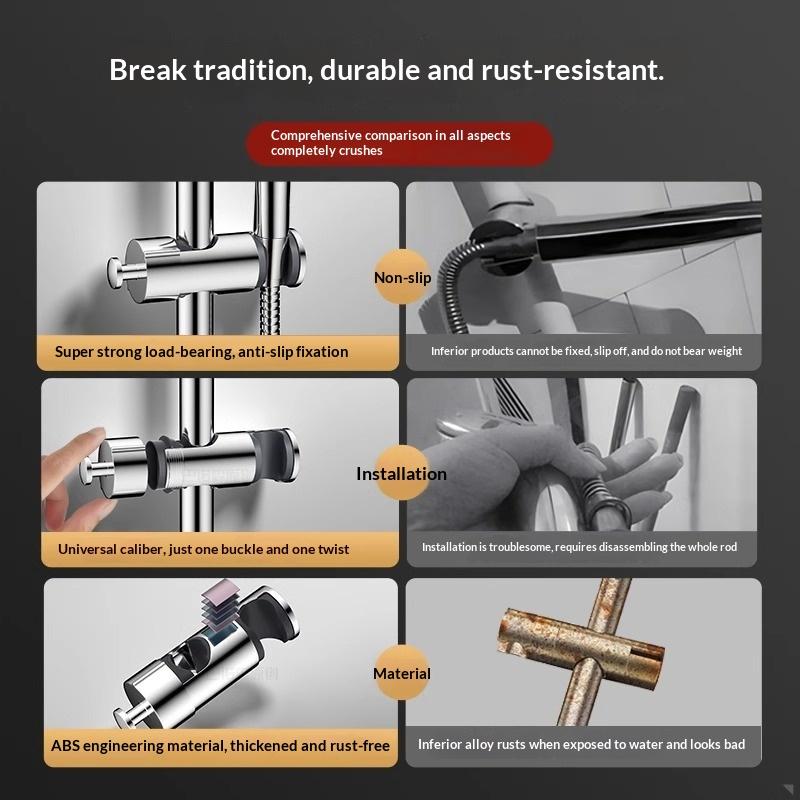 Break tradition, durable and rust-resistant.

Comprehensive comparison in all aspects completely crushes

Non-slip

Super strong load-bearing, anti-slip fixation

Inferior products cannot be fixed, slip off, and do not bear weight

Installation

Universal caliber, just one buckle and one twist

Installation is troublesome, requires disassembling the whole rod

Material

ABS engineering material, thickened and rust-free

Inferior alloy rusts when exposed to water and looks bad