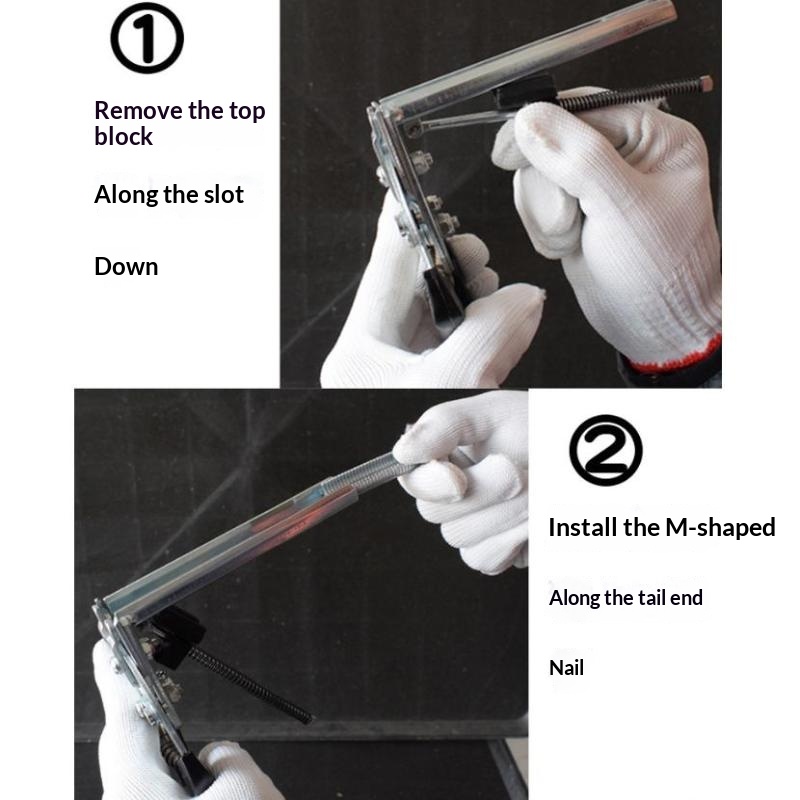 ①

Remove the top block

Along the slot

Down

②

Install the M-shaped

Along the tail end

Nail