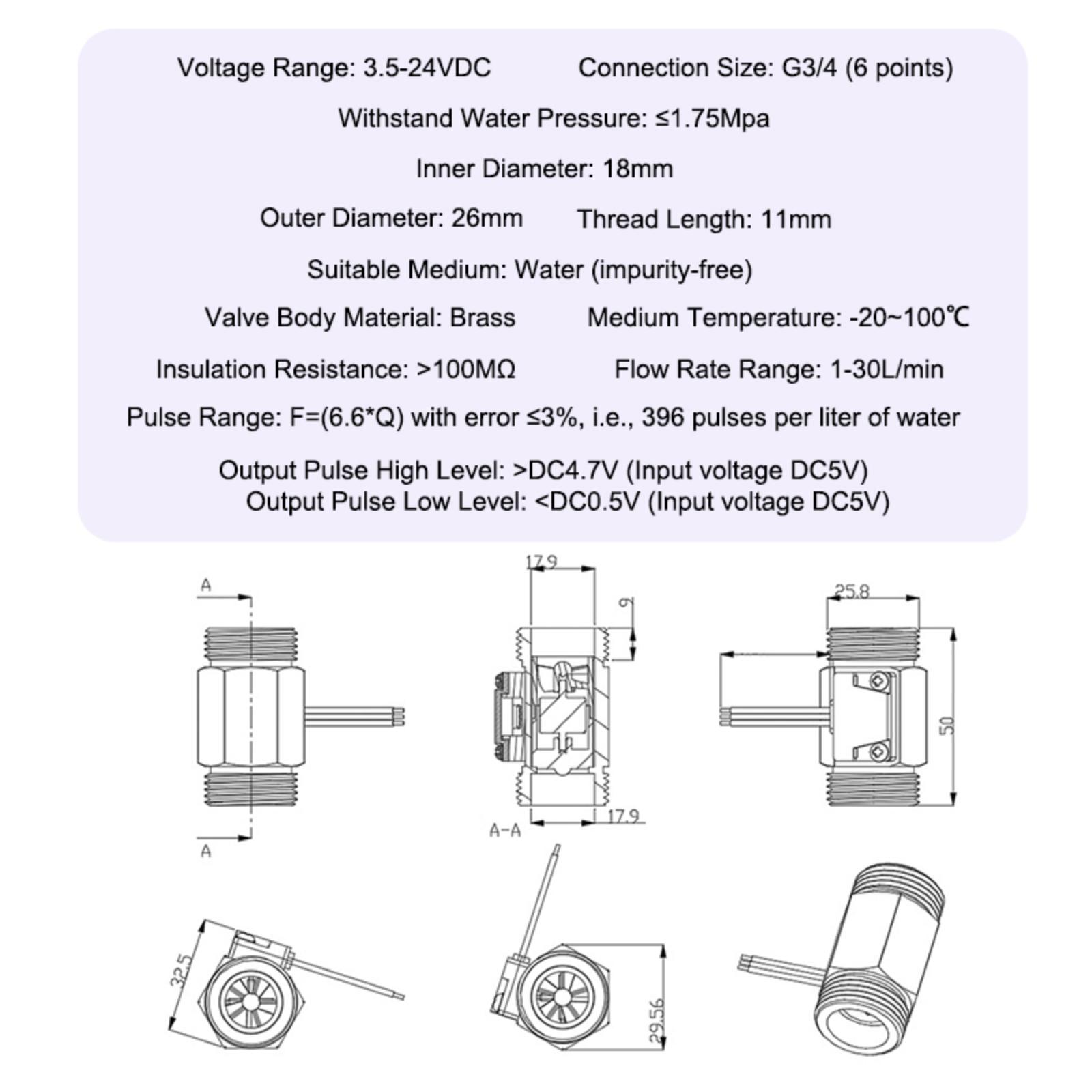 Voltage Range: 3.5-24VDC

Connection Size: G3/4 (6 points)

Withstand Water Pressure: ≤1.75Mpa

Inner Diameter: 18mm

Outer Diameter: 26mm

Thread Length: 11mm

Suitable Medium: Water (impurity-free)

Valve Body Material: Brass

Medium Temperature: -20~100℃

Insulation Resistance: >100MΩ

Flow Rate Range: 1-30L/min

Pulse Range: F=(6.6*Q) with error ≤3%, i.e., 396 pulses per liter of water

Output Pulse High Level: >DC4.7V (Input voltage DC5V)
Output Pulse Low Level: <DC0.5V (Input voltage DC5V)

A
A
17.9
9
17.9
A-A
25.8
50
32.5
29.56