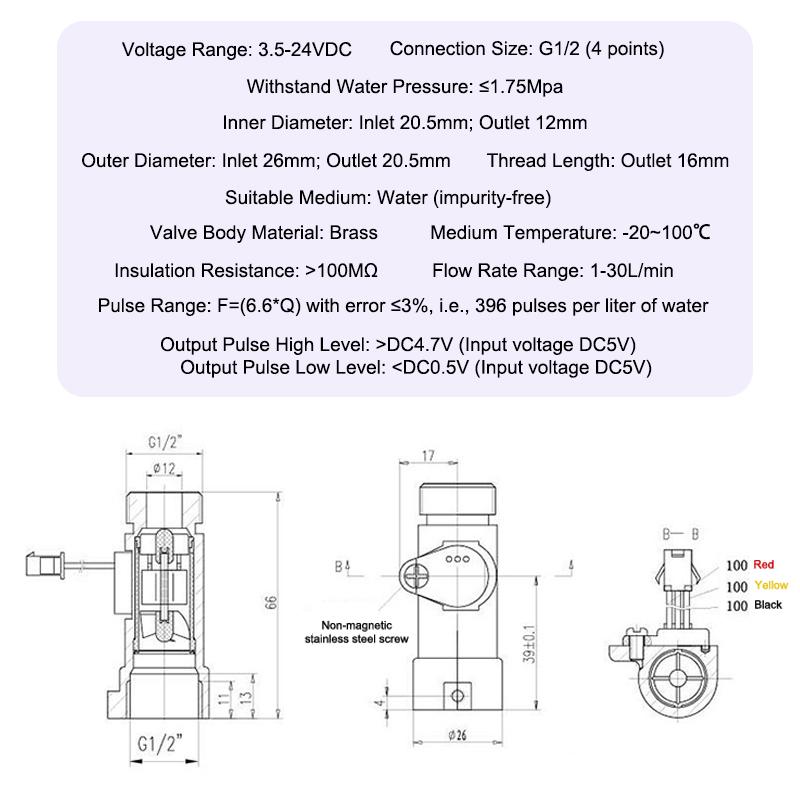 Voltage Range: 3.5-24VDC Connection Size: G1/2 (4 points)

Withstand Water Pressure: ≤1.75Mpa

Inner Diameter: Inlet 20.5mm; Outlet 12mm

Outer Diameter: Inlet 26mm; Outlet 20.5mm Thread Length: Outlet 16mm

Suitable Medium: Water (impurity-free)

Valve Body Material: Brass Medium Temperature: -20~100℃

Insulation Resistance: >100MΩ Flow Rate Range: 1-30L/min

Pulse Range: F=(6.6*Q) with error ≤3%, i.e., 396 pulses per liter of water

Output Pulse High Level: >DC4.7V (Input voltage DC5V)
Output Pulse Low Level: <DC0.5V (Input voltage DC5V)

G1/2"
ø12
66
11
13
G1/2"

17
B
Non-magnetic stainless steel screw
39±0.1
4
ø26

B—B
100 Red
100 Yellow
100 Black