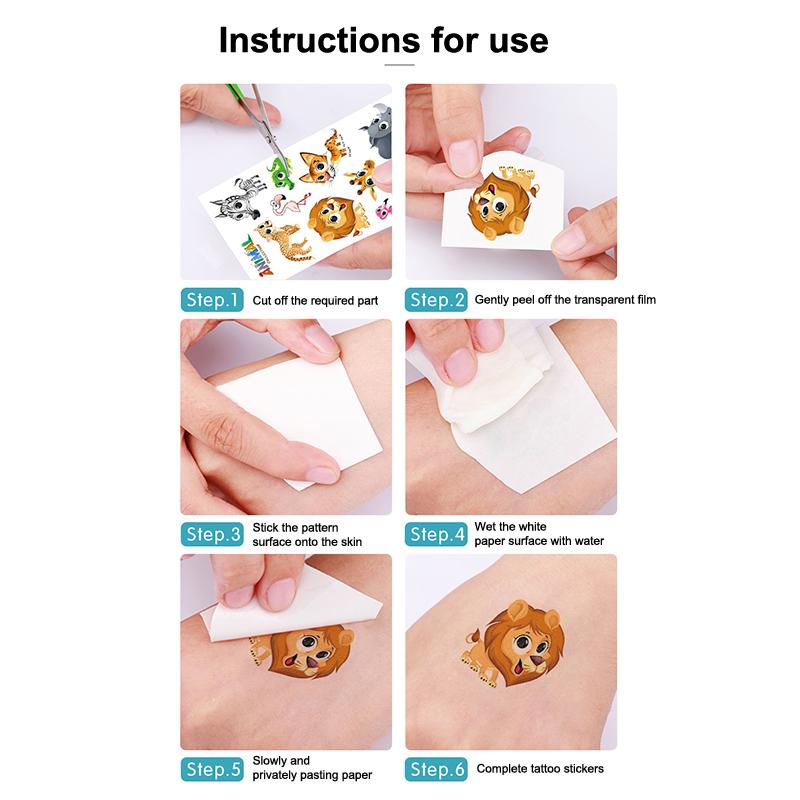 Instructions for use

ANIMAL

Step.1 Cut off the required part

Step.2 Gently peel off the transparent film

Step.3 Stick the pattern surface onto the skin

Step.4 Wet the white paper surface with water

Step.5 Slowly and privately pasting paper

Step.6 Complete tattoo stickers