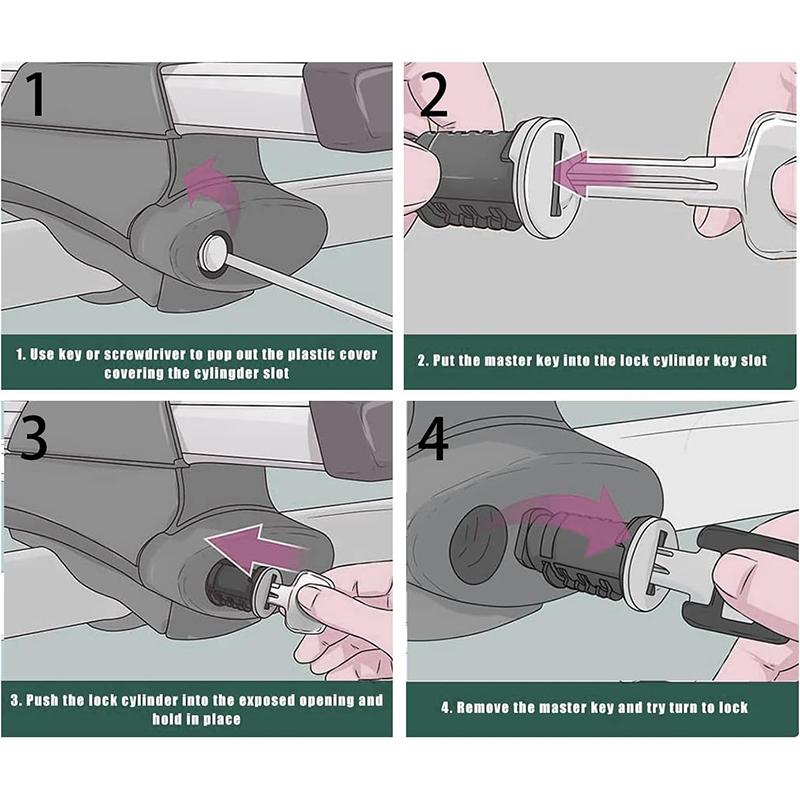 1

1. Use key or screwdriver to pop out the plastic cover covering the cylingder slot

2

2. Put the master key into the lock cylinder key slot

3

3. Push the lock cylinder into the exposed opening and hold in place

4

4. Remove the master key and try turn to lock