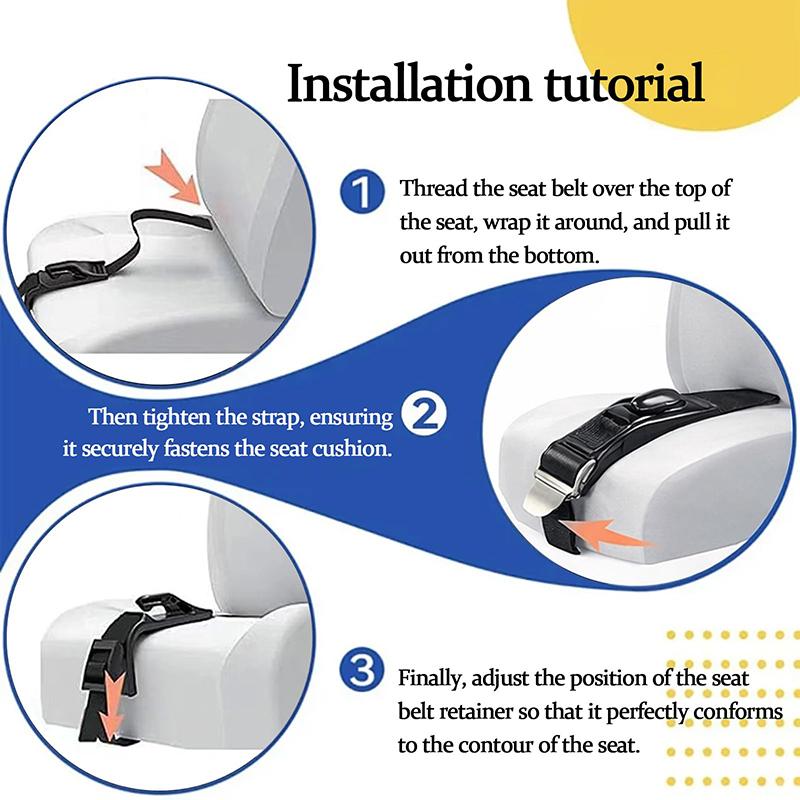 Installation tutorial

1 Thread the seat belt over the top of the seat, wrap it around, and pull it out from the bottom.

Then tighten the strap, ensuring it securely fastens the seat cushion. 2

3 Finally, adjust the position of the seat belt retainer so that it perfectly conforms to the contour of the seat.