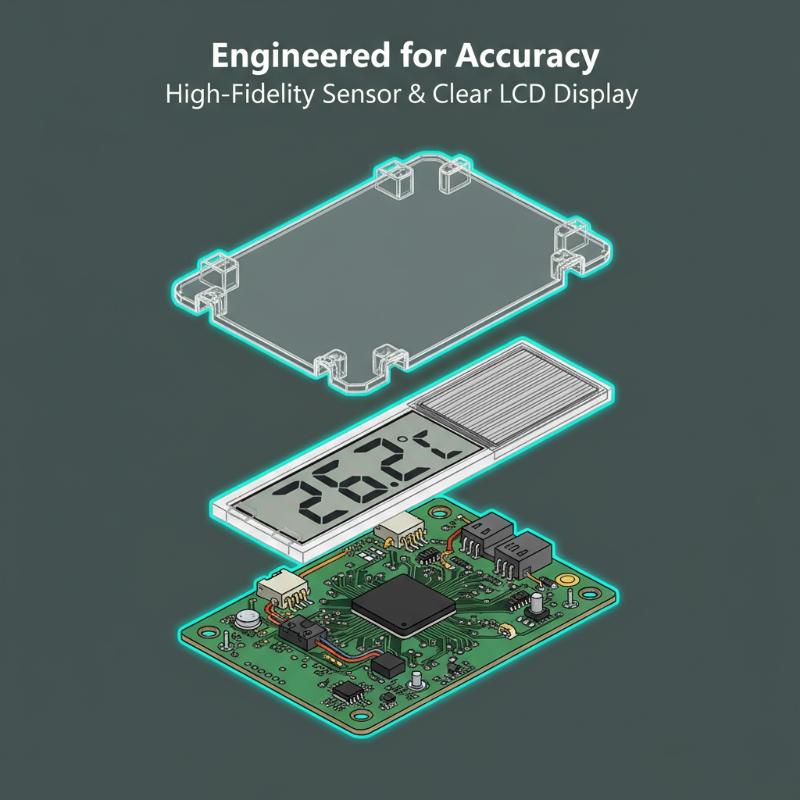 Engineered for Accuracy
High-Fidelity Sensor & Clear LCD Display

26.2°C