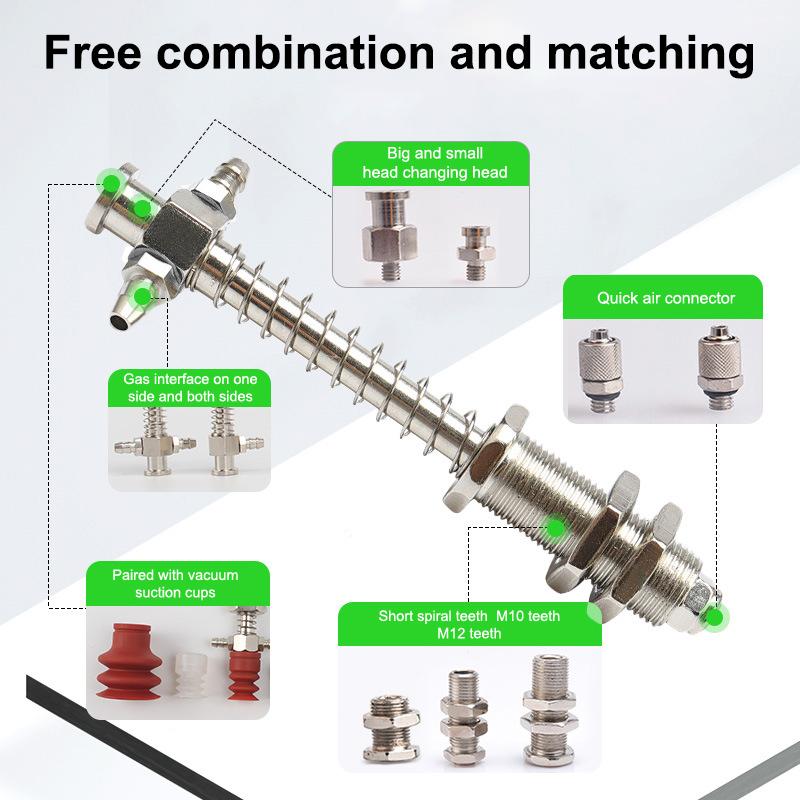 Free combination and matching

Big and small head changing head

Quick air connector

Gas interface on one side and both sides

Paired with vacuum suction cups

Short spiral teeth  M10 teeth M12 teeth