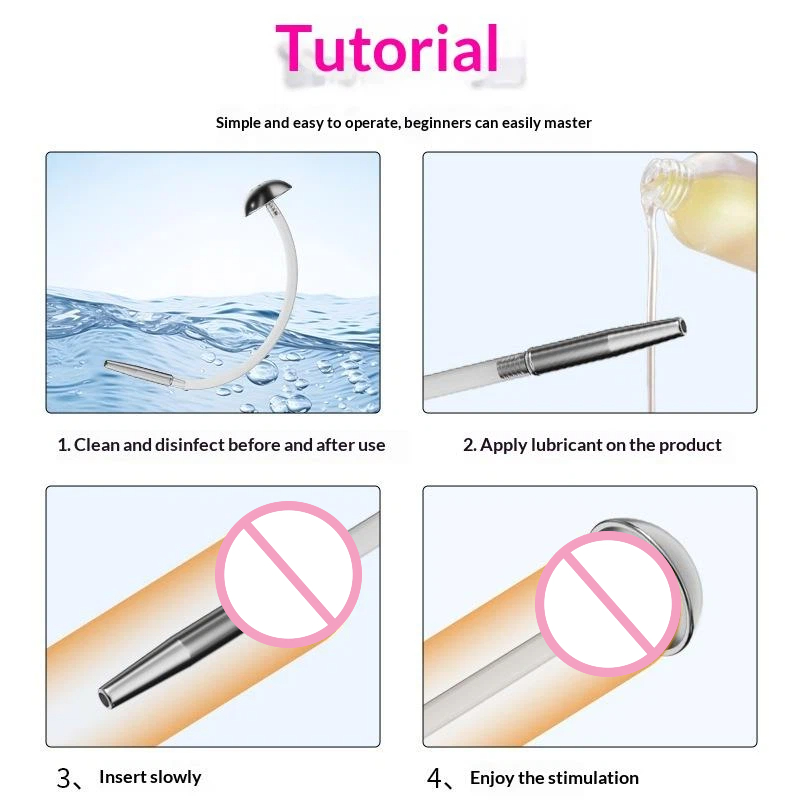 Tutorial

Simple and easy to operate, beginners can easily master

1. Clean and disinfect before and after use

2. Apply lubricant on the product

3、 Insert slowly

4、 Enjoy the stimulation