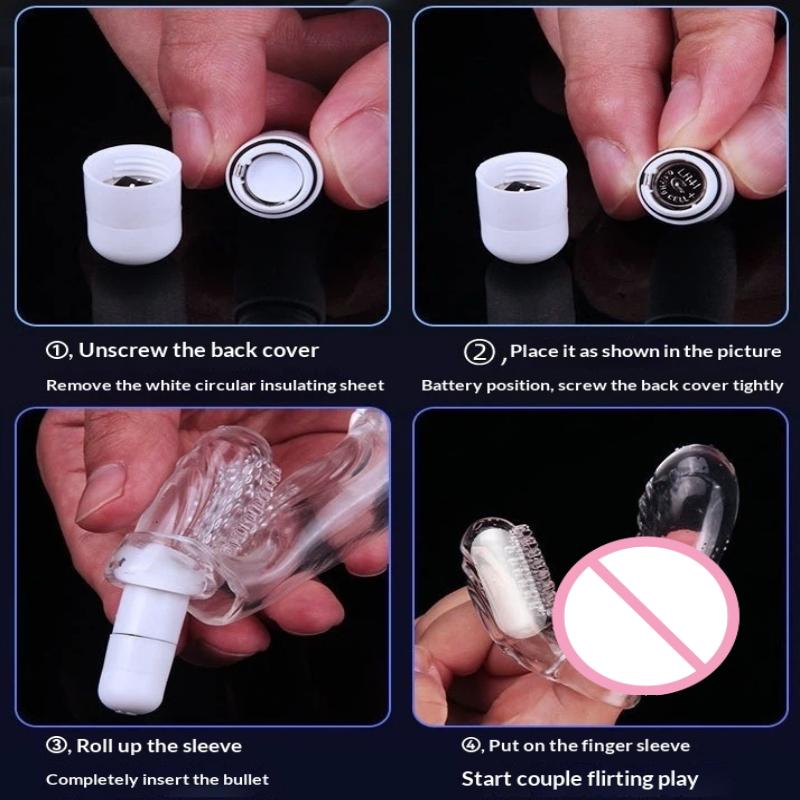 ①, Unscrew the back cover

Remove the white circular insulating sheet

②, Place it as shown in the picture

Battery position, screw the back cover tightly

③, Roll up the sleeve

Completely insert the bullet

④, Put on the finger sleeve

Start couple flirting play