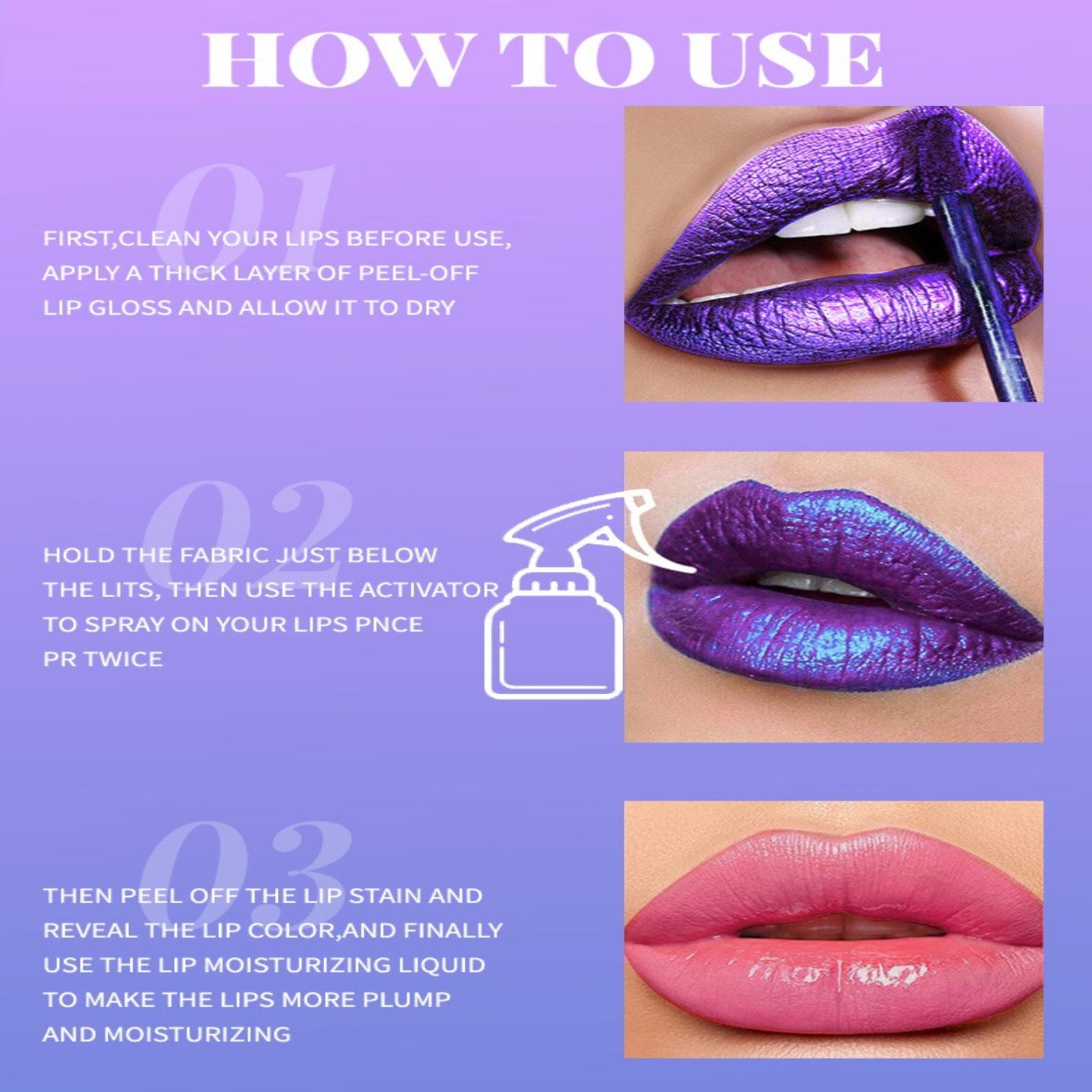 HOW TO USE

01

FIRST,CLEAN YOUR LIPS BEFORE USE, APPLY A THICK LAYER OF PEEL-OFF LIP GLOSS AND ALLOW IT TO DRY

02

HOLD THE FABRIC JUST BELOW THE LITS, THEN USE THE ACTIVATOR TO SPRAY ON YOUR LIPS PNCE PR TWICE

03

THEN PEEL OFF THE LIP STAIN AND REVEAL THE LIP COLOR,AND FINALLY USE THE LIP MOISTURIZING LIQUID TO MAKE THE LIPS MORE PLUMP AND MOISTURIZING