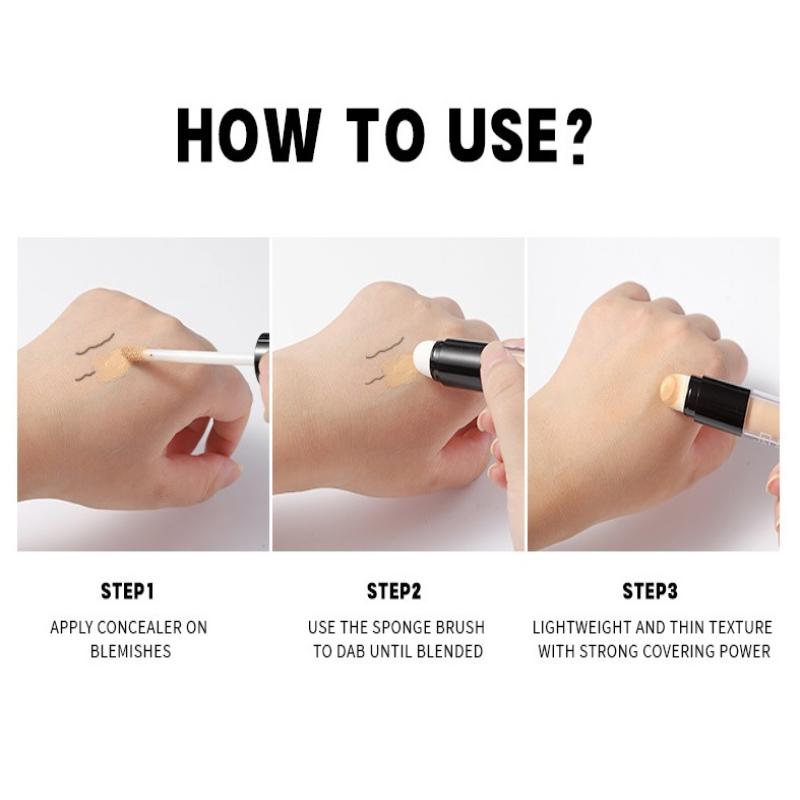 HOW TO USE?

STEP1

APPLY CONCEALER ON BLEMISHES

STEP2

USE THE SPONGE BRUSH TO DAB UNTIL BLENDED

STEP3

LIGHTWEIGHT AND THIN TEXTURE WITH STRONG COVERING POWER