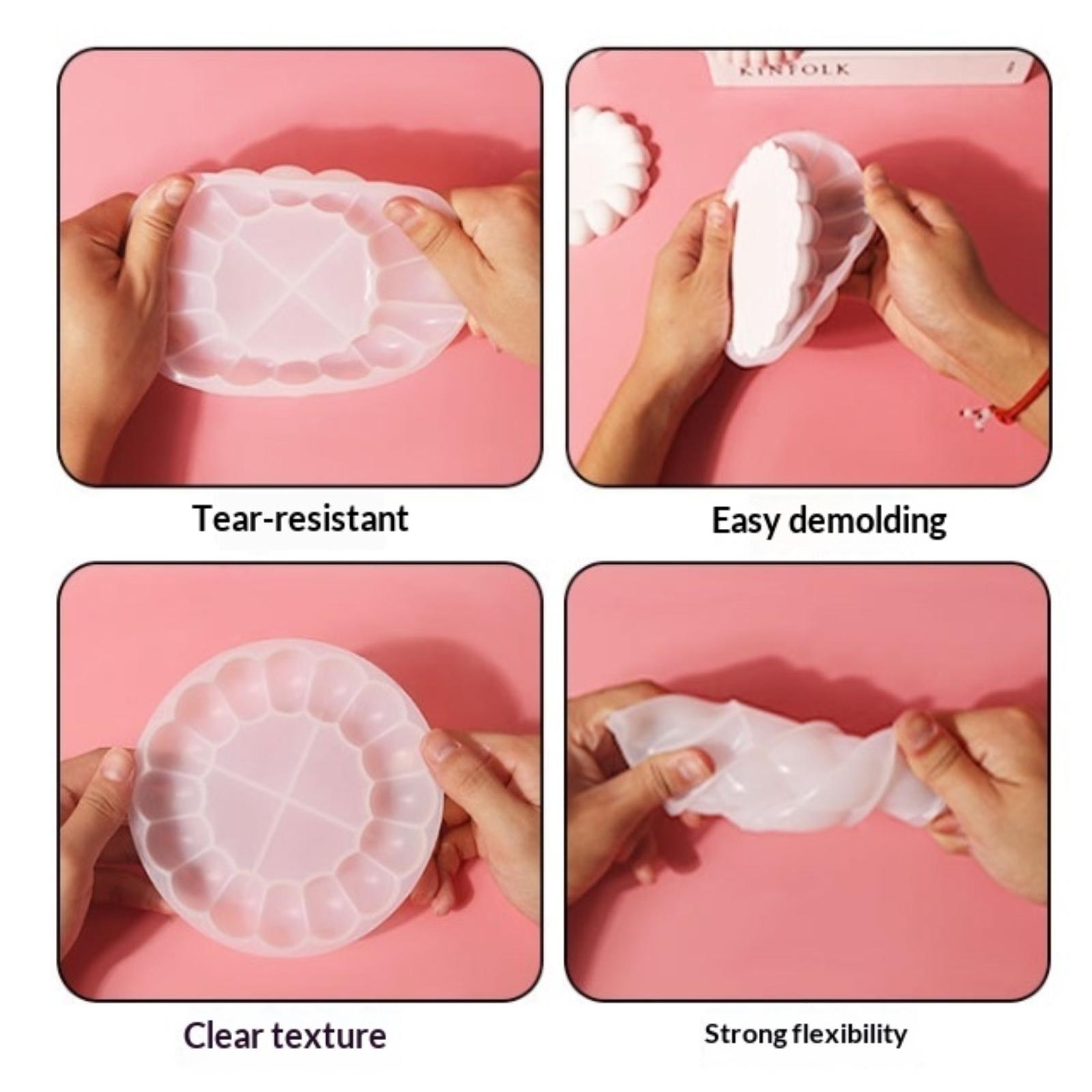 KINFOLK

Tear-resistant

Easy demolding

Clear texture

Strong flexibility