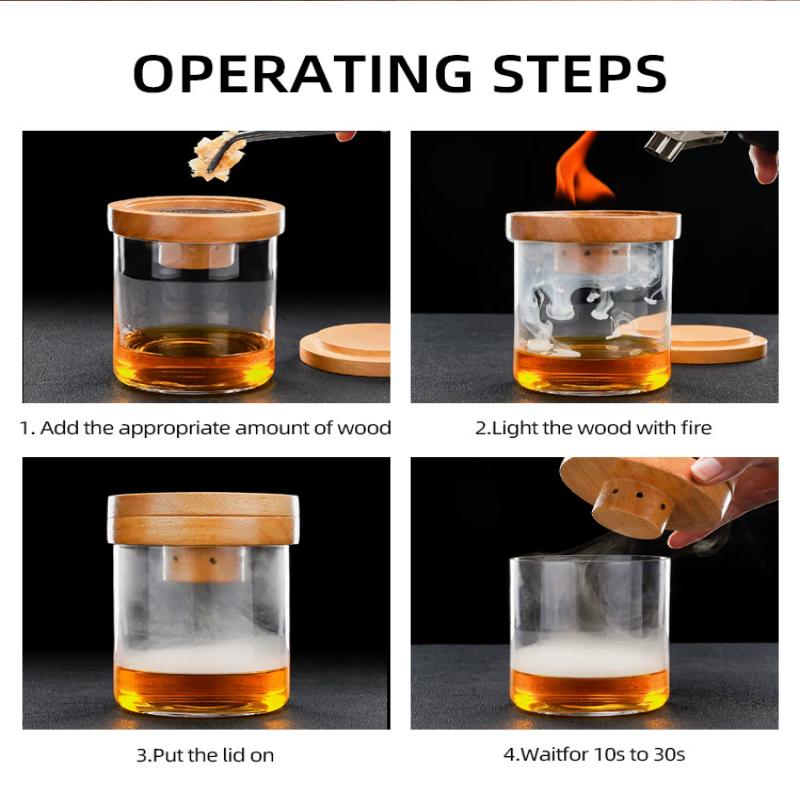 OPERATING STEPS

1. Add the appropriate amount of wood

2.Light the wood with fire

3.Put the lid on

4.Waitfor 10s to 30s