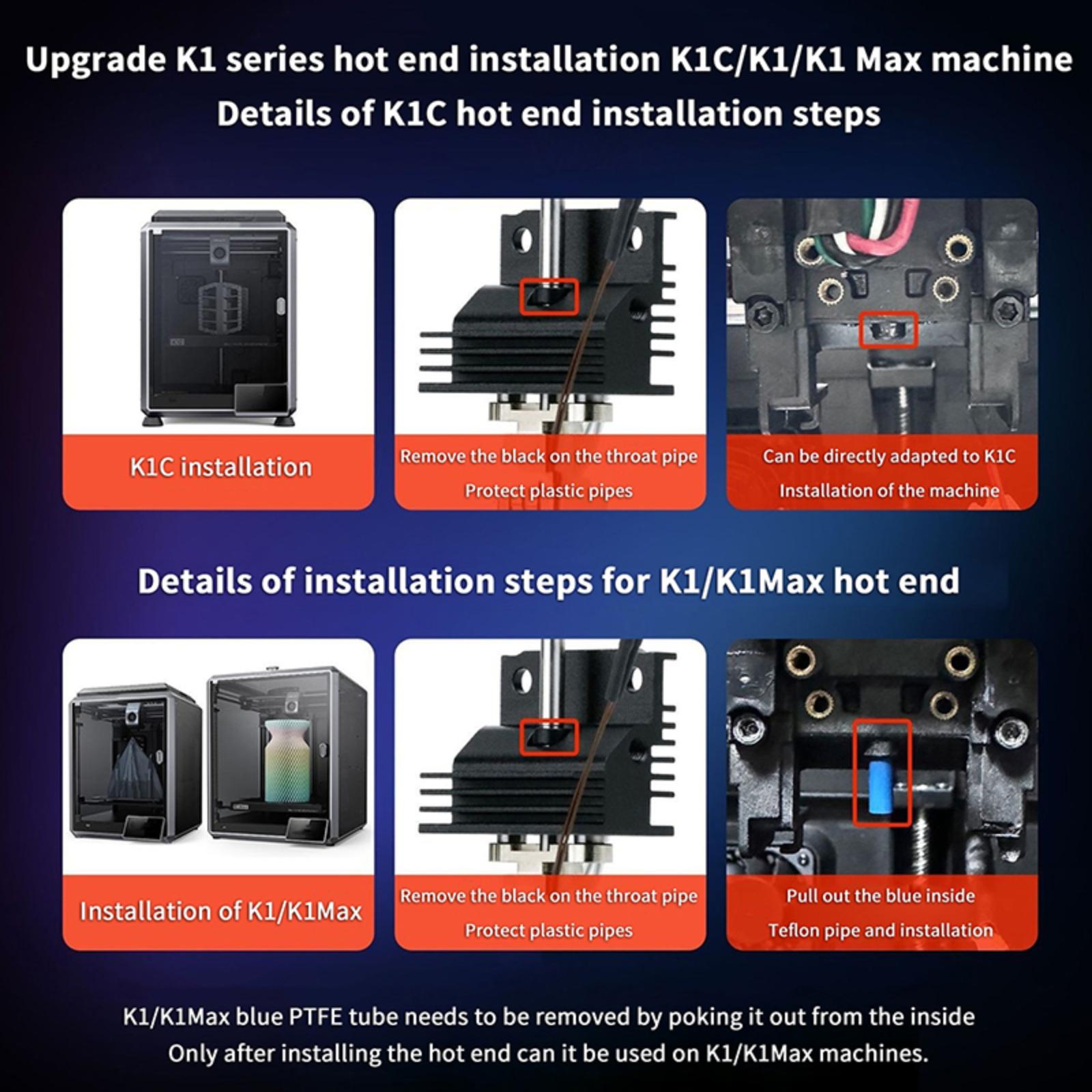 Upgrade K1 series hot end installation K1C/K1/K1 Max machine
Details of K1C hot end installation steps

K1C installation

Remove the black on the throat pipe
Protect plastic pipes

Can be directly adapted to K1C
Installation of the machine

Details of installation steps for K1/K1Max hot end

Installation of K1/K1Max

Remove the black on the throat pipe
Protect plastic pipes

Pull out the blue inside
Teflon pipe and installation

K1/K1Max blue PTFE tube needs to be removed by poking it out from the inside
Only after installing the hot end can it be used on K1/K1Max machines.