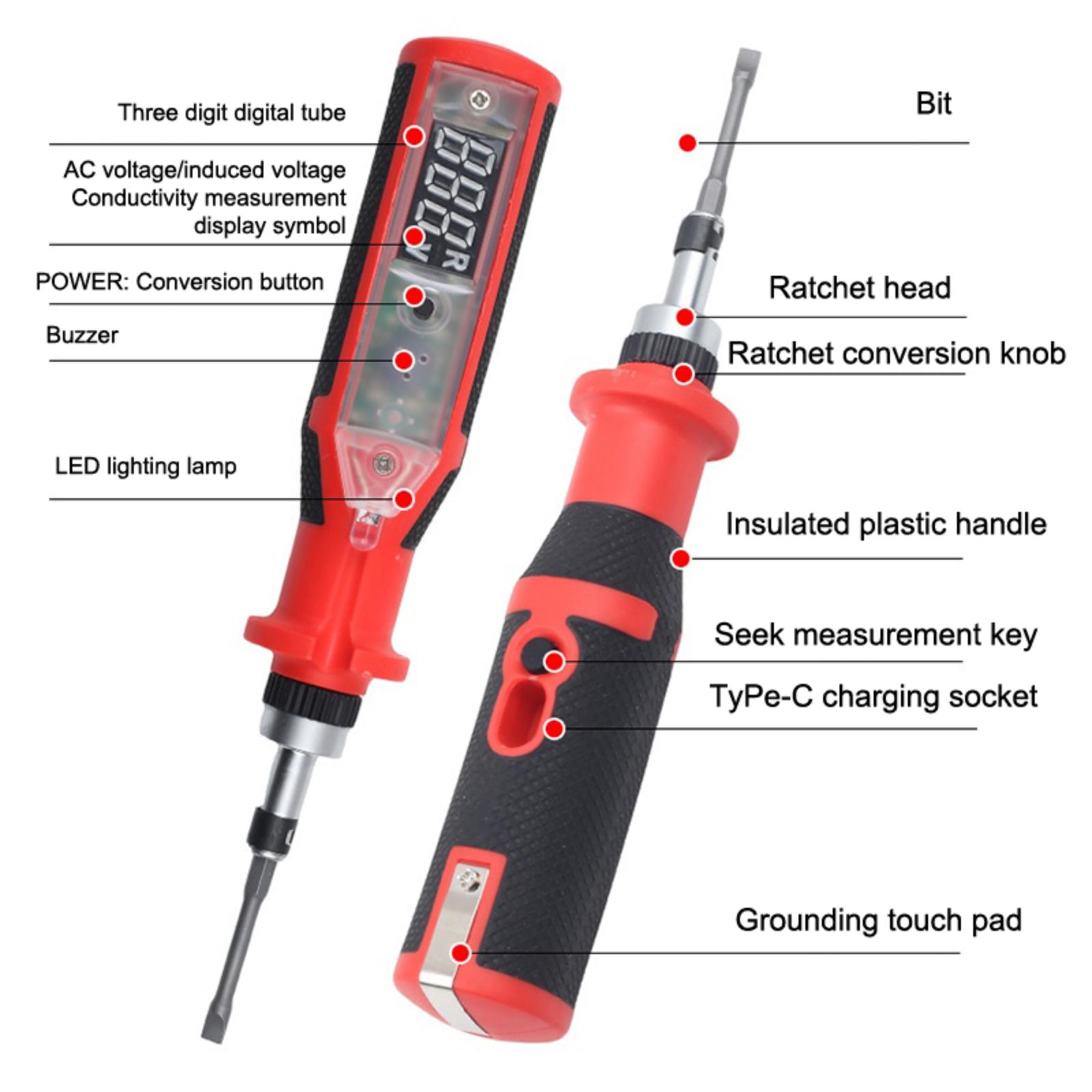 Three digit digital tube

AC voltage/induced voltage
Conductivity measurement
display symbol

POWER: Conversion button

Buzzer

LED lighting lamp

888
R
V

Bit

Ratchet head

Ratchet conversion knob

Insulated plastic handle

Seek measurement key

TyPe-C charging socket

Grounding touch pad