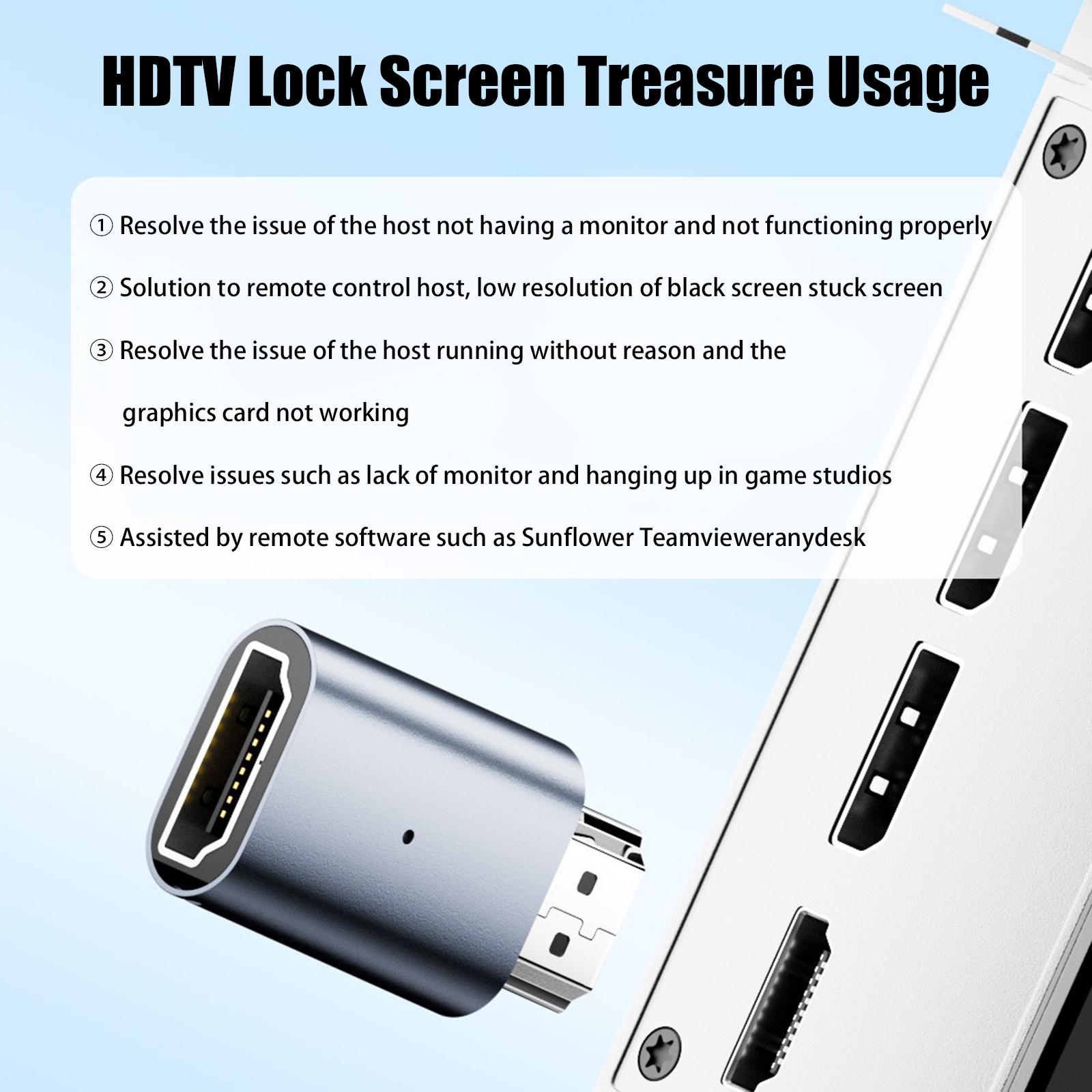 HDTV Lock Screen Treasure Usage

① Resolve the issue of the host not having a monitor and not functioning properly

② Solution to remote control host, low resolution of black screen stuck screen

③ Resolve the issue of the host running without reason and the graphics card not working

④ Resolve issues such as lack of monitor and hanging up in game studios

⑤ Assisted by remote software such as Sunflower Teamvieweranydesk