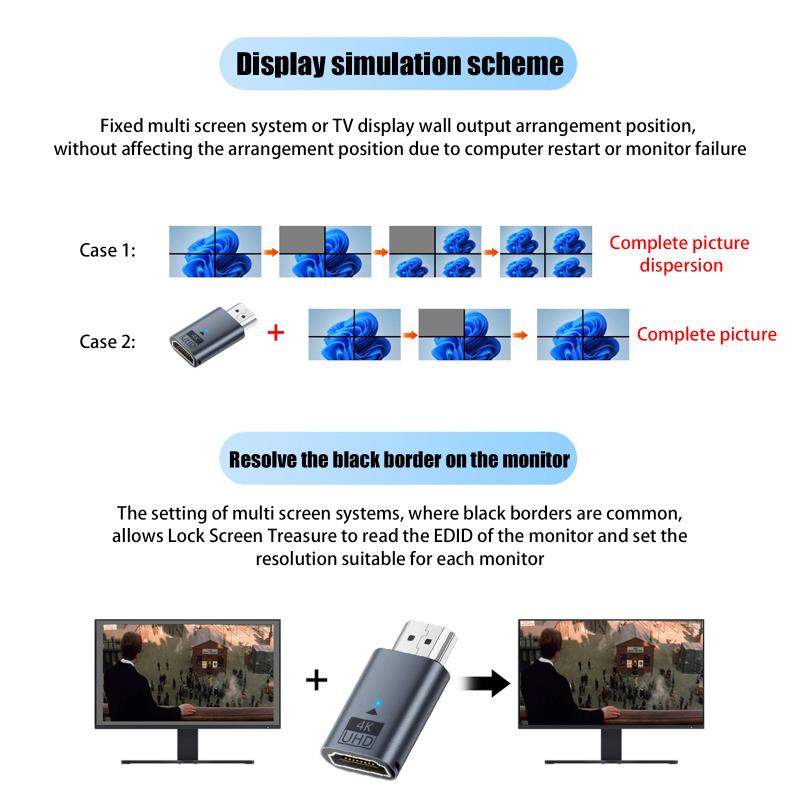 Display simulation scheme

Fixed multi screen system or TV display wall output arrangement position, without affecting the arrangement position due to computer restart or monitor failure

Case 1:

Complete picture dispersion

Case 2:

+

Complete picture

Resolve the black border on the monitor

The setting of multi screen systems, where black borders are common, allows Lock Screen Treasure to read the EDID of the monitor and set the resolution suitable for each monitor

+

4K
UHD