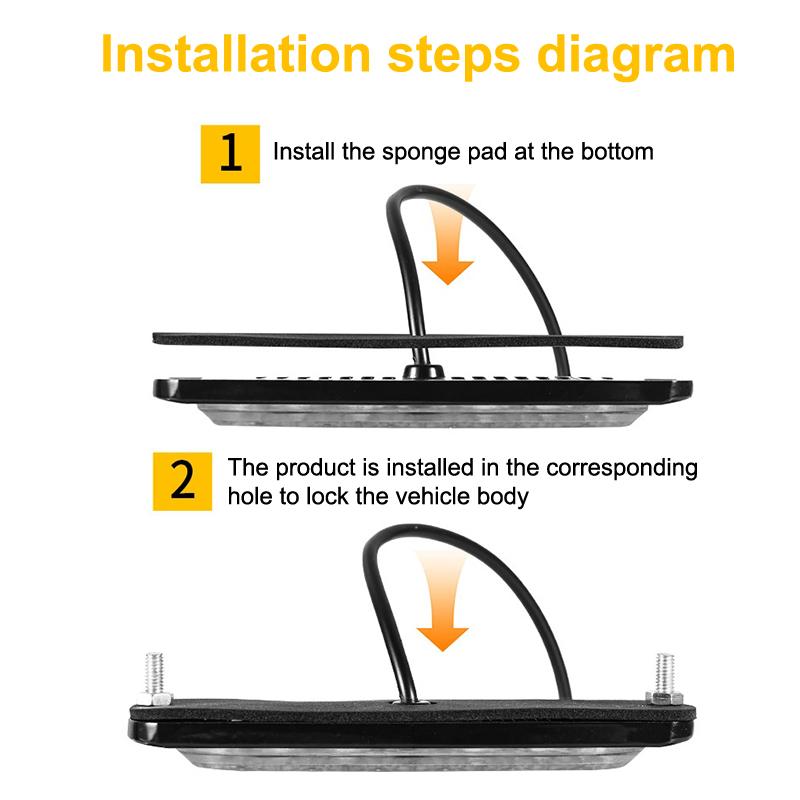 Installation steps diagram

1 Install the sponge pad at the bottom

2 The product is installed in the corresponding hole to lock the vehicle body